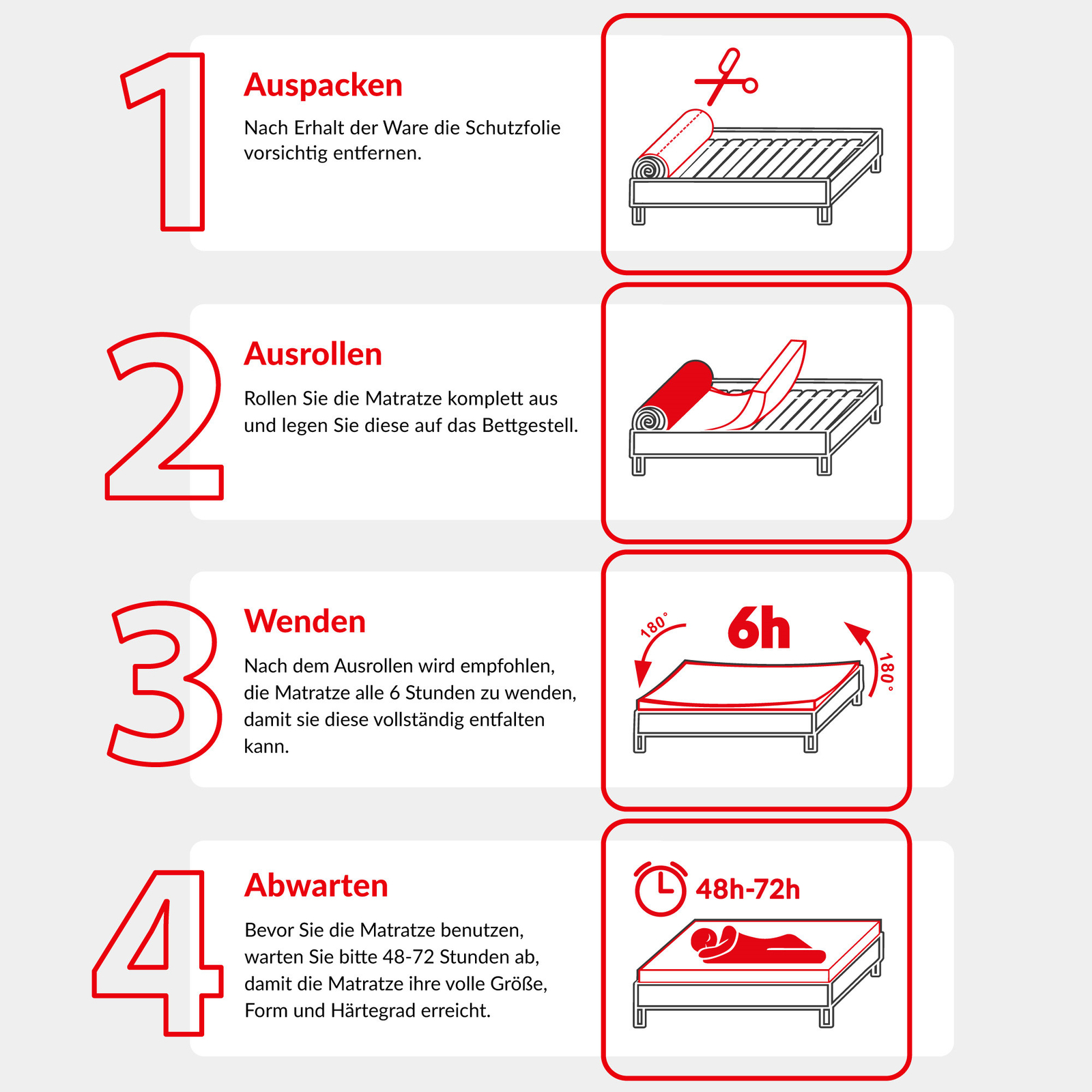 1

Auspacken

Nach Erhalt der Ware die Schutzfolie vorsichtig entfernen.

2

Ausrollen

Rollen Sie die Matratze komplett aus und legen Sie diese auf das Bettgestell.

3

Wenden

Nach dem Ausrollen wird empfohlen, die Matratze alle 6 Stunden zu wenden, damit sie diese vollständig entfalten kann.

180°

6h

180°

4

Abwarten

Bevor Sie die Matratze benutzen, warten Sie bitte 48-72 Stunden ab, damit die Matratze ihre volle Größe, Form und Härtegrad erreicht.

48h-72h