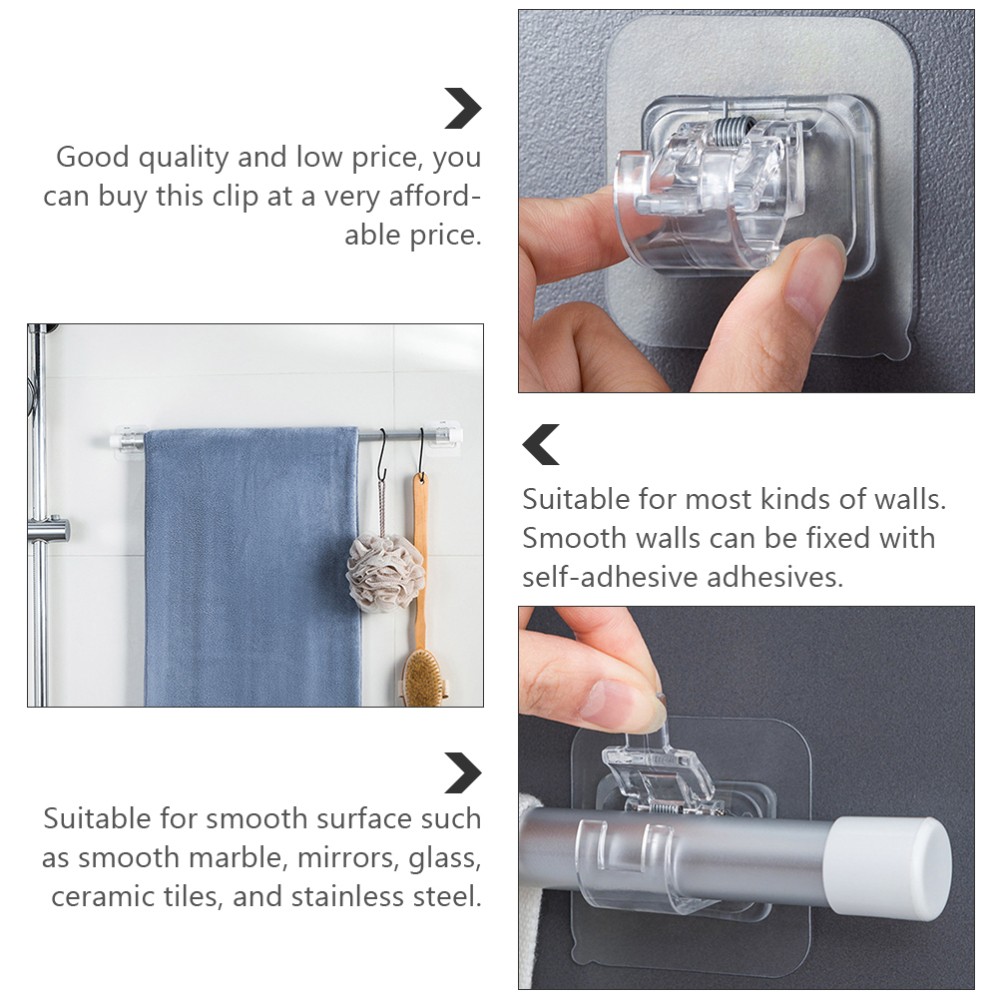 Good quality and low price, you can buy this clip at a very affordable price.

Suitable for most kinds of walls. Smooth walls can be fixed with self-adhesive adhesives.

Suitable for smooth surface such as smooth marble, mirrors, glass, ceramic tiles, and stainless steel.