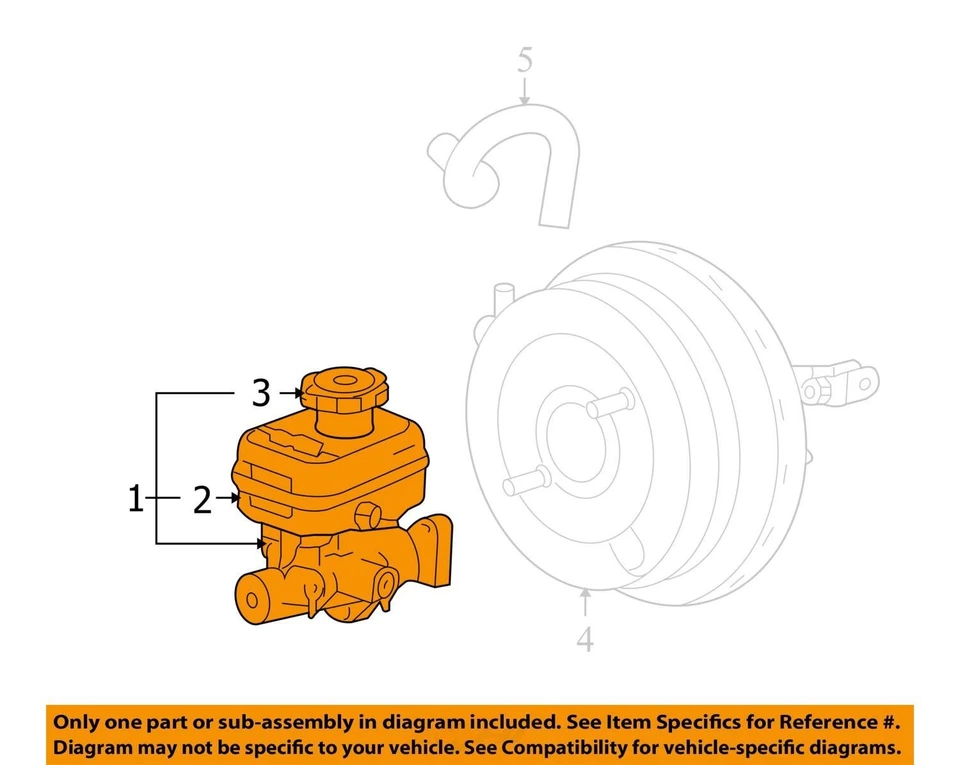 5

3

1

2

4

Only one part or sub-assembly in diagram included. See Item Specifics for Reference #.
Diagram may not be specific to your vehicle. See Compatibility for vehicle-specific diagrams.