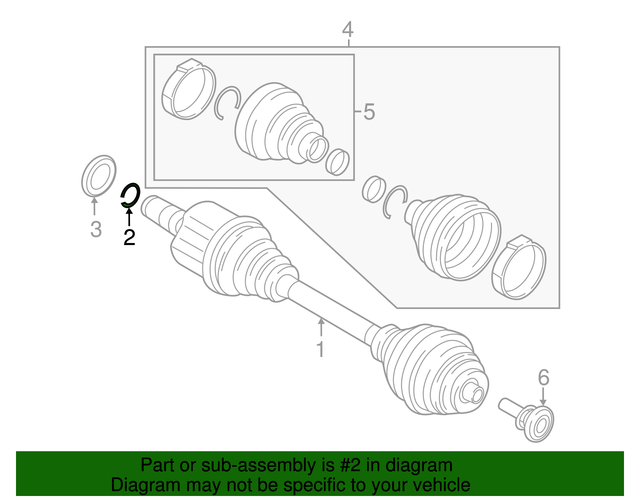 4
5
3
2
1
6
Part or sub-assembly is #2 in diagram
Diagram may not be specific to your vehicle