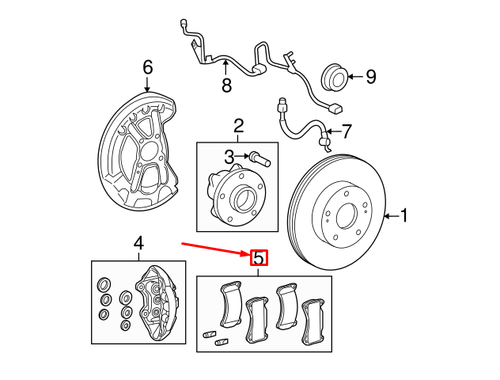 6
8
9
2
7
3
1
4
5