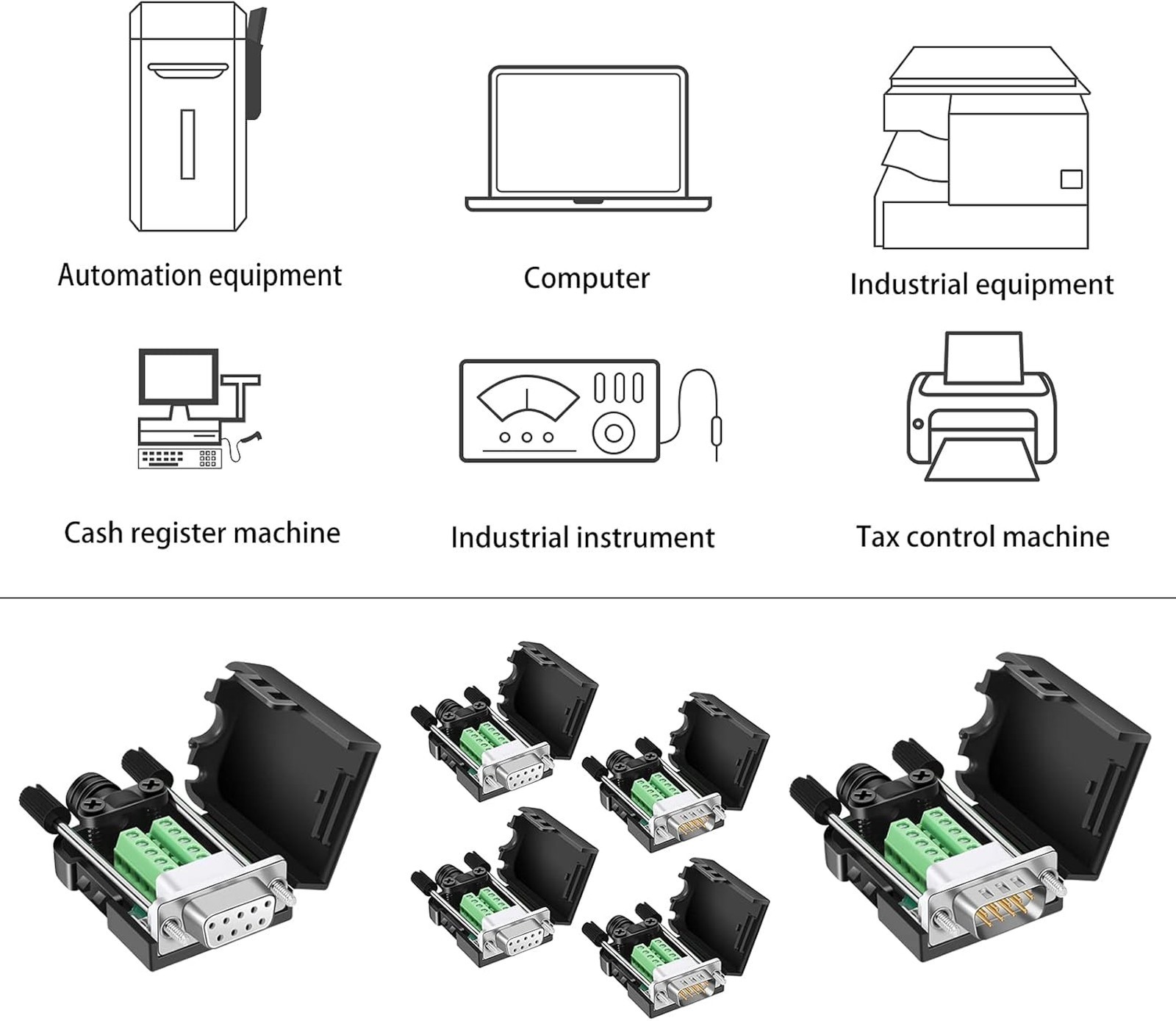 Automation equipment

Computer

Industrial equipment

Cash register machine

Industrial instrument

Tax control machine