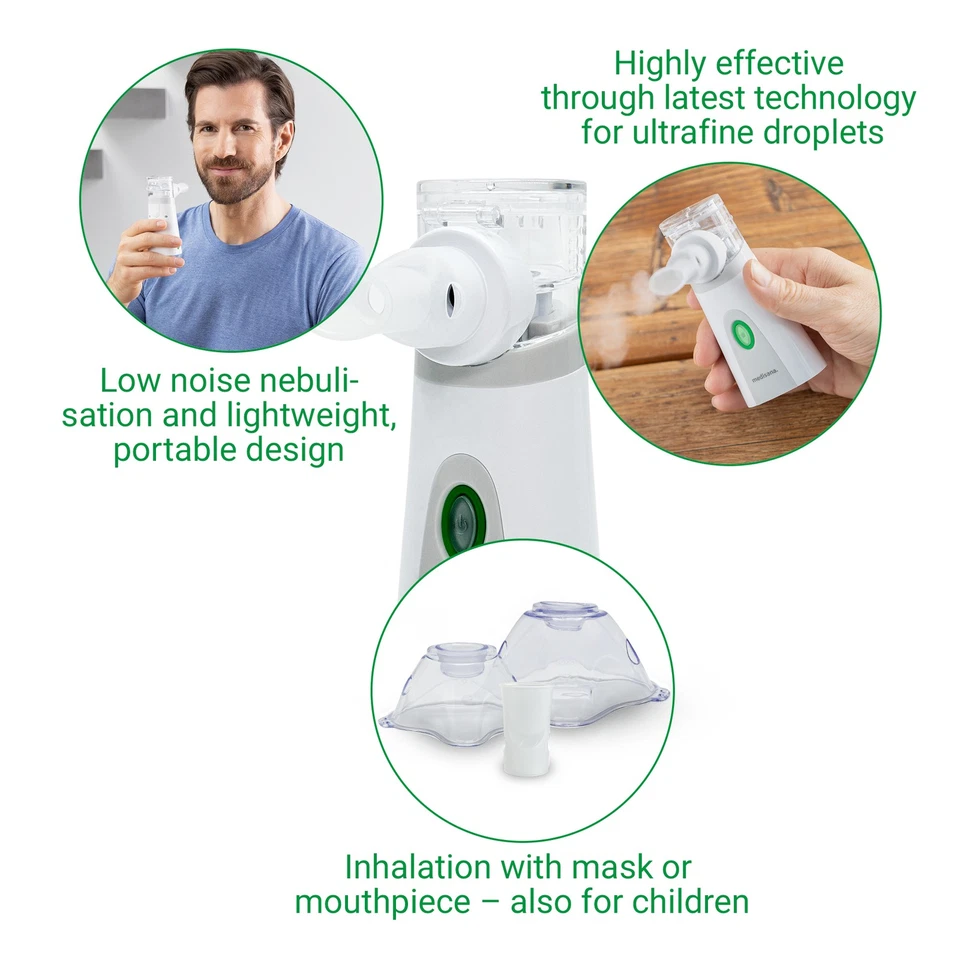 Highly effective through latest technology for ultrafine droplets

Low noise nebulisation and lightweight, portable design

medisana

Inhalation with mask or mouthpiece – also for children