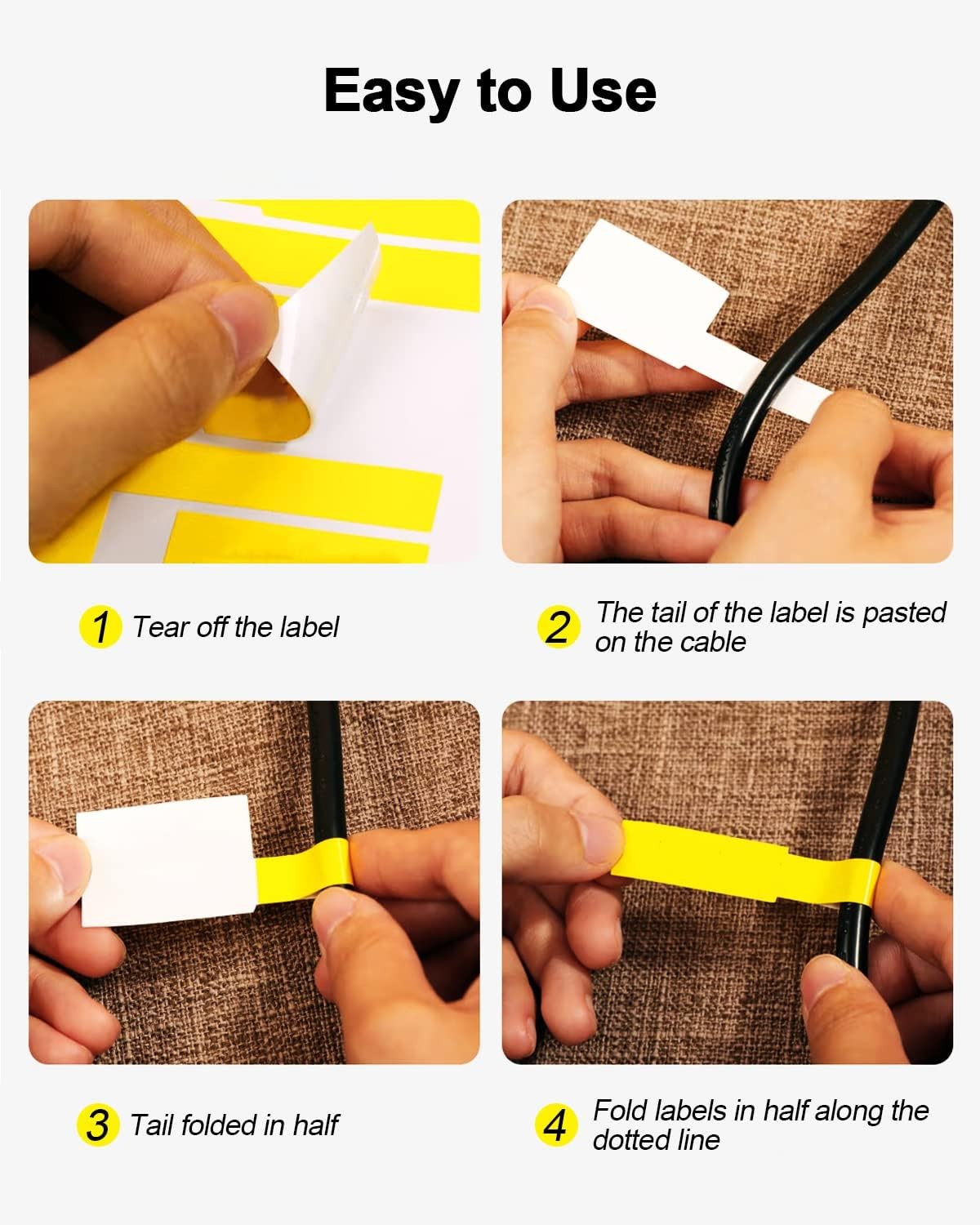 Easy to Use

1 Tear off the label

2 The tail of the label is pasted on the cable

3 Tail folded in half

4 Fold labels in half along the dotted line