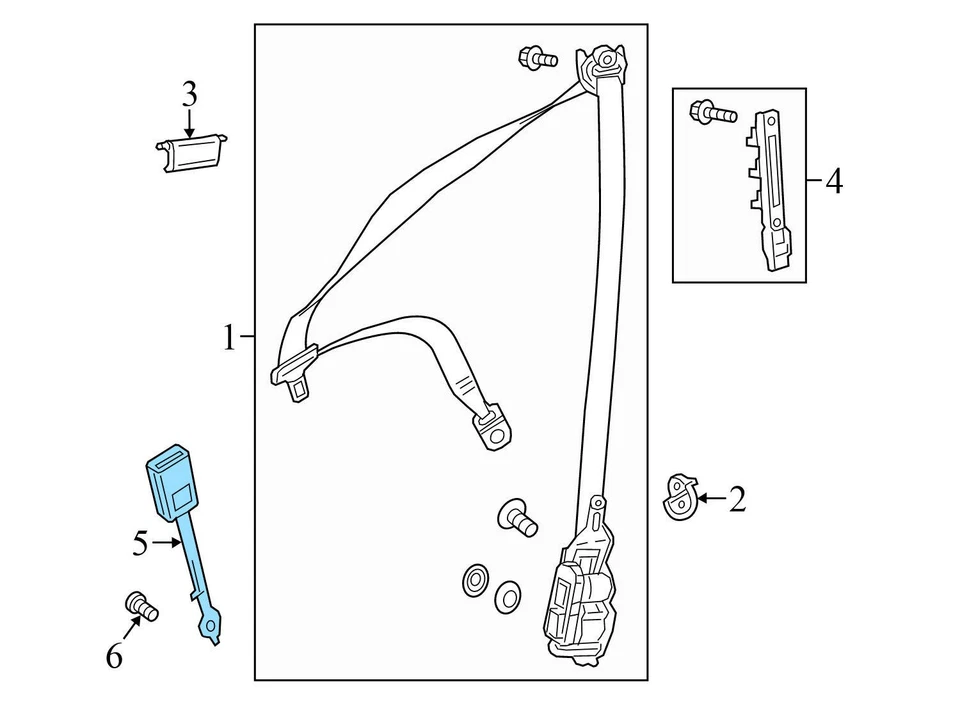 3
4
1
2
5
6