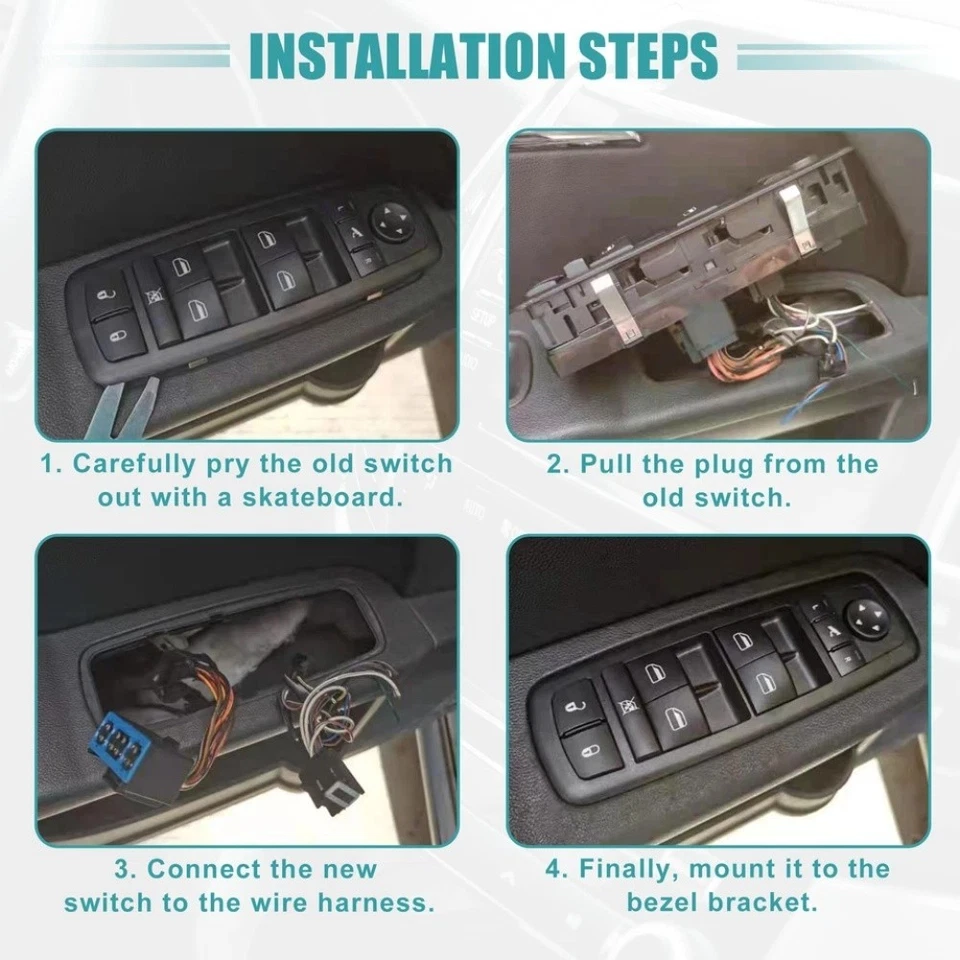 INSTALLATION STEPS

1. Carefully pry the old switch out with a skateboard.

2. Pull the plug from the old switch.

3. Connect the new switch to the wire harness.

4. Finally, mount it to the bezel bracket.