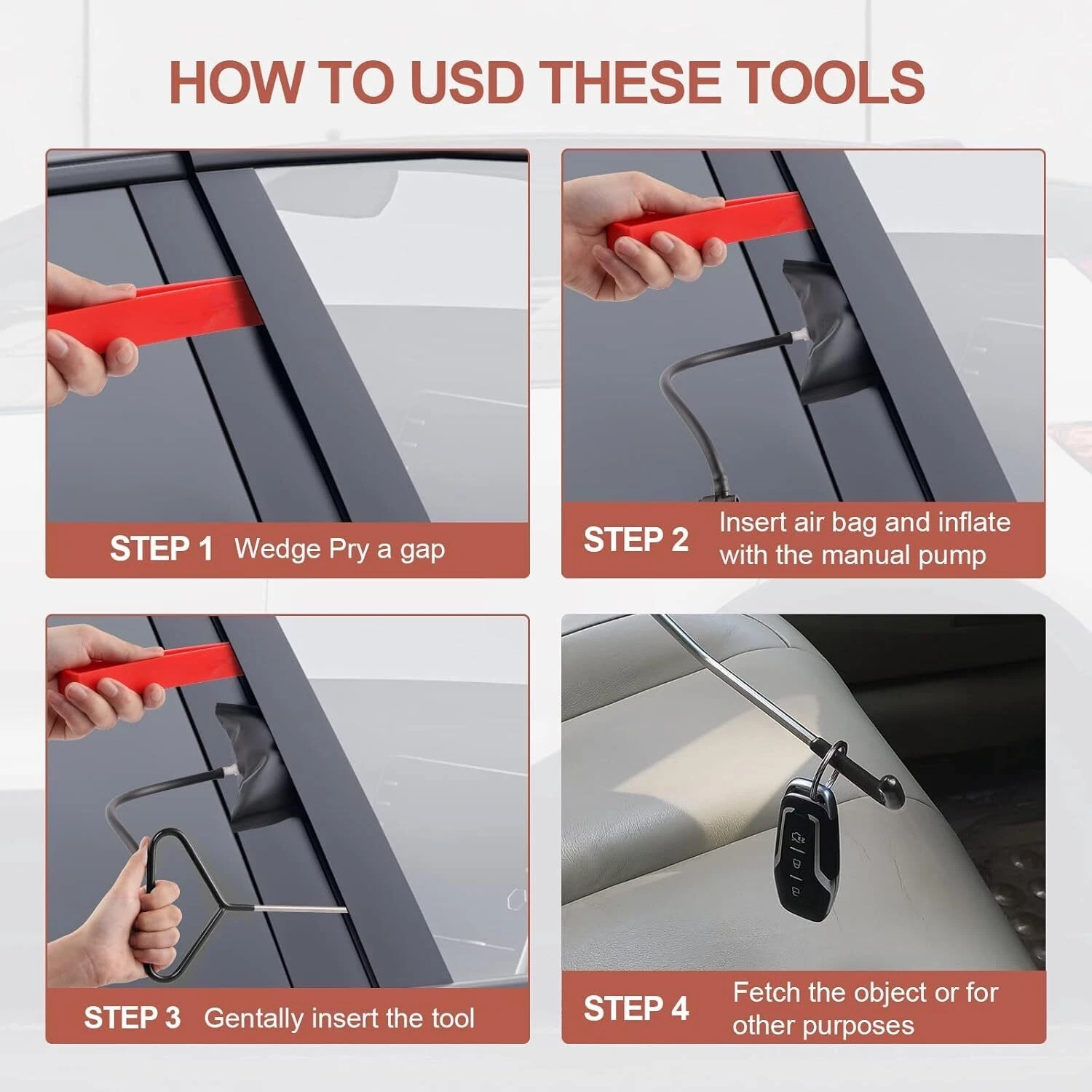 HOW TO USD THESE TOOLS

STEP 1 Wedge Pry a gap

STEP 2 Insert air bag and inflate with the manual pump

STEP 3 Gentally insert the tool

STEP 4 Fetch the object or for other purposes