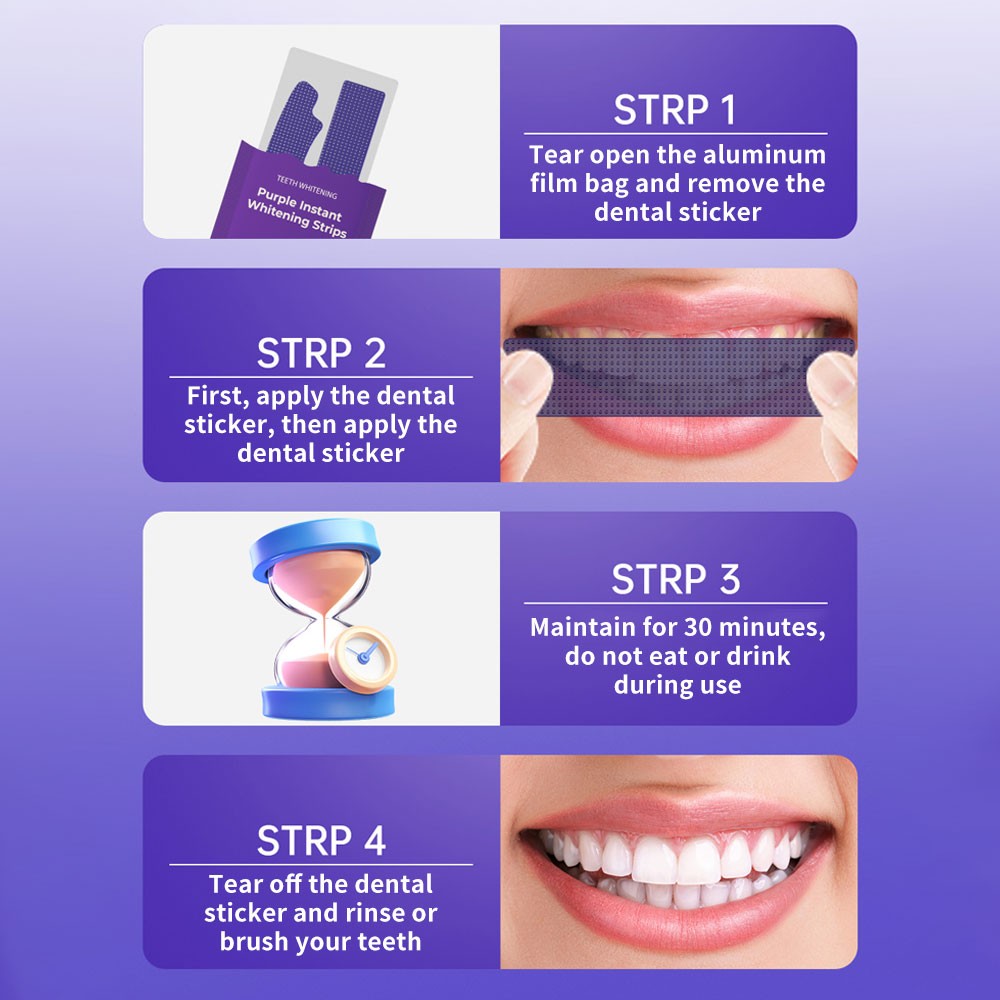 TEETH WHITENING
Purple Instant Whitening Strips

STRP 1
Tear open the aluminum film bag and remove the dental sticker

STRP 2
First, apply the dental sticker, then apply the dental sticker

STRP 3
Maintain for 30 minutes, do not eat or drink during use

STRP 4
Tear off the dental sticker and rinse or brush your teeth