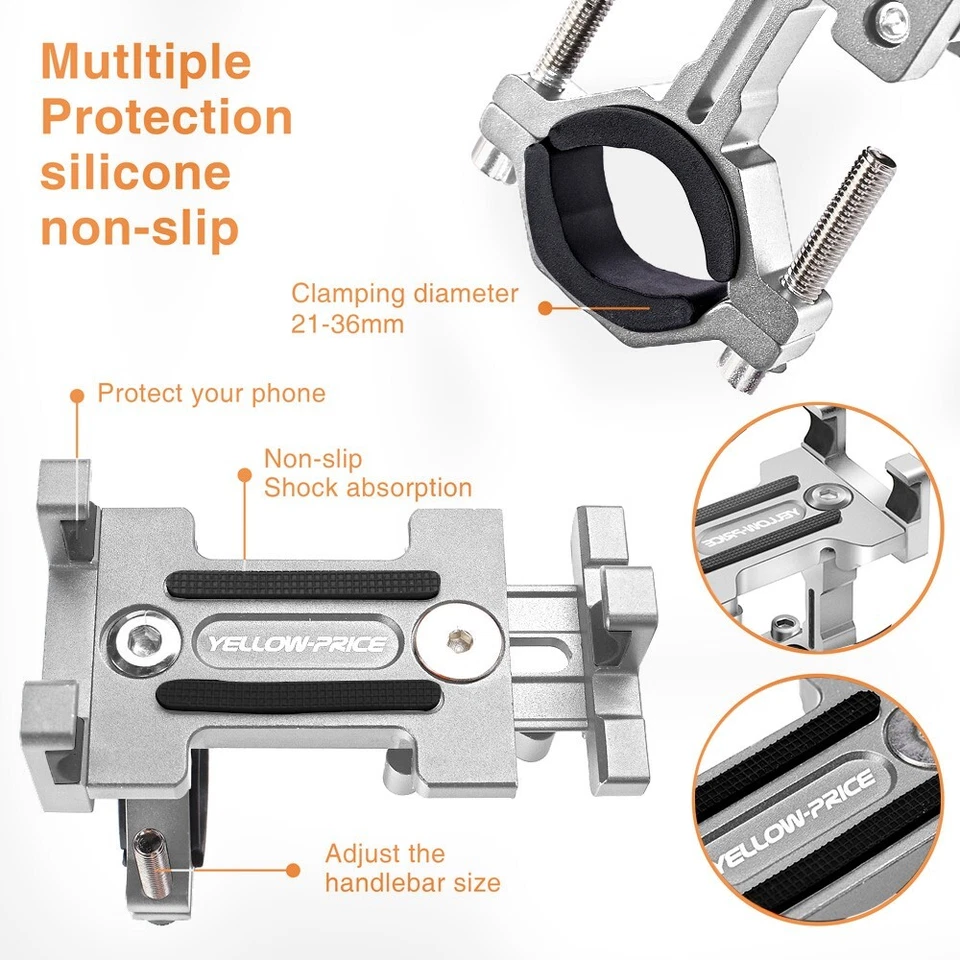 Mutltiple Protection silicone non-slip

Clamping diameter 21-36mm

Protect your phone

Non-slip Shock absorption

YELLOW-PRICE

YELLOW-PRICE

YELLOW-PRICE

Adjust the handlebar size