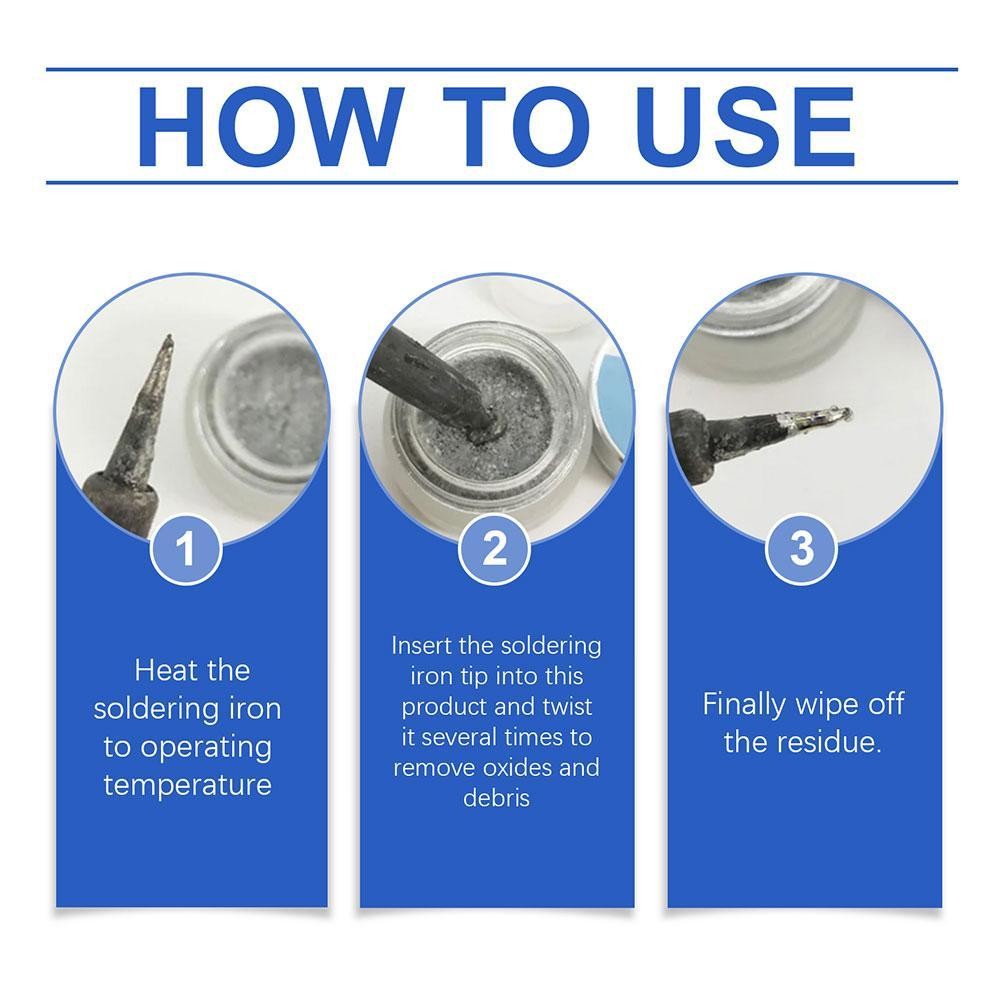 HOW TO USE

1

Heat the soldering iron to operating temperature

2

Insert the soldering iron tip into this product and twist it several times to remove oxides and debris

3

Finally wipe off the residue.