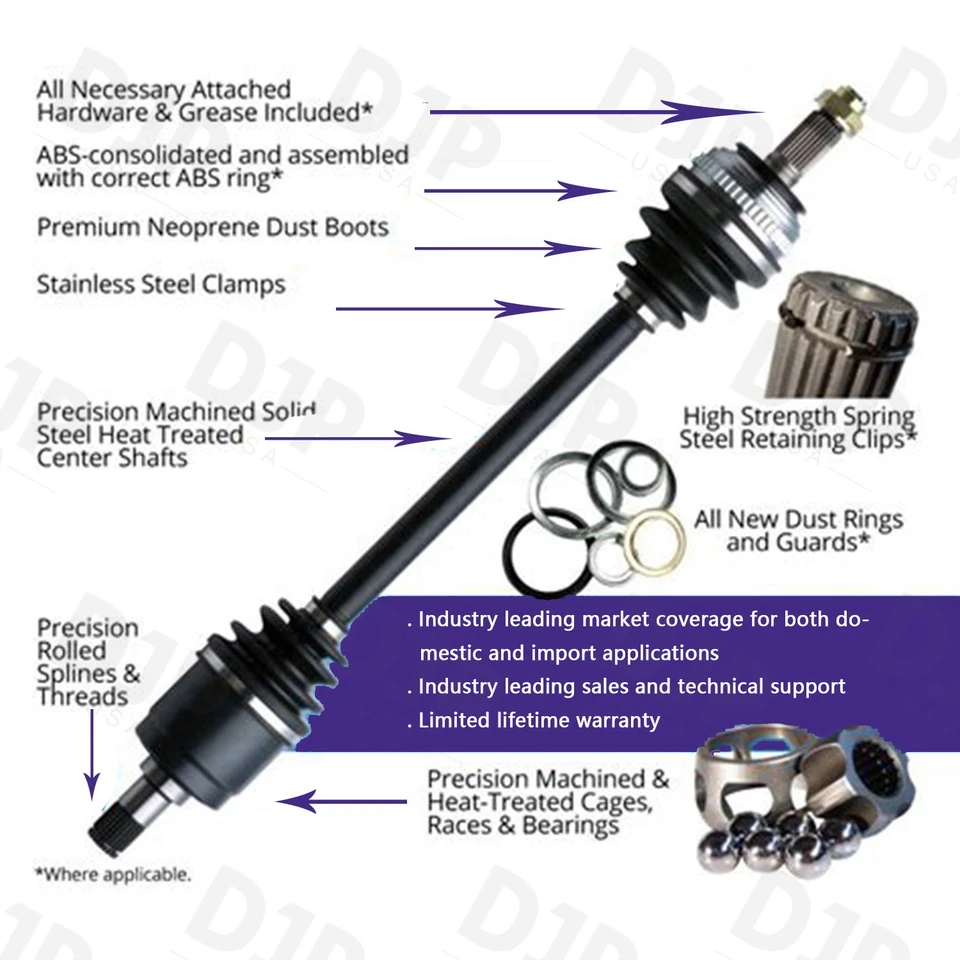 All Necessary Attached Hardware & Grease Included*

ABS-consolidated and assembled with correct ABS ring*

Premium Neoprene Dust Boots

Stainless Steel Clamps

Precision Machined Solid Steel Heat Treated Center Shafts

High Strength Spring Steel Retaining Clips*

All New Dust Rings and Guards*

Precision Rolled Splines & Threads

. Industry leading market coverage for both domestic and import applications
. Industry leading sales and technical support
. Limited lifetime warranty

Precision Machined & Heat-Treated Cages, Races & Bearings

*Where applicable.

DJP USA