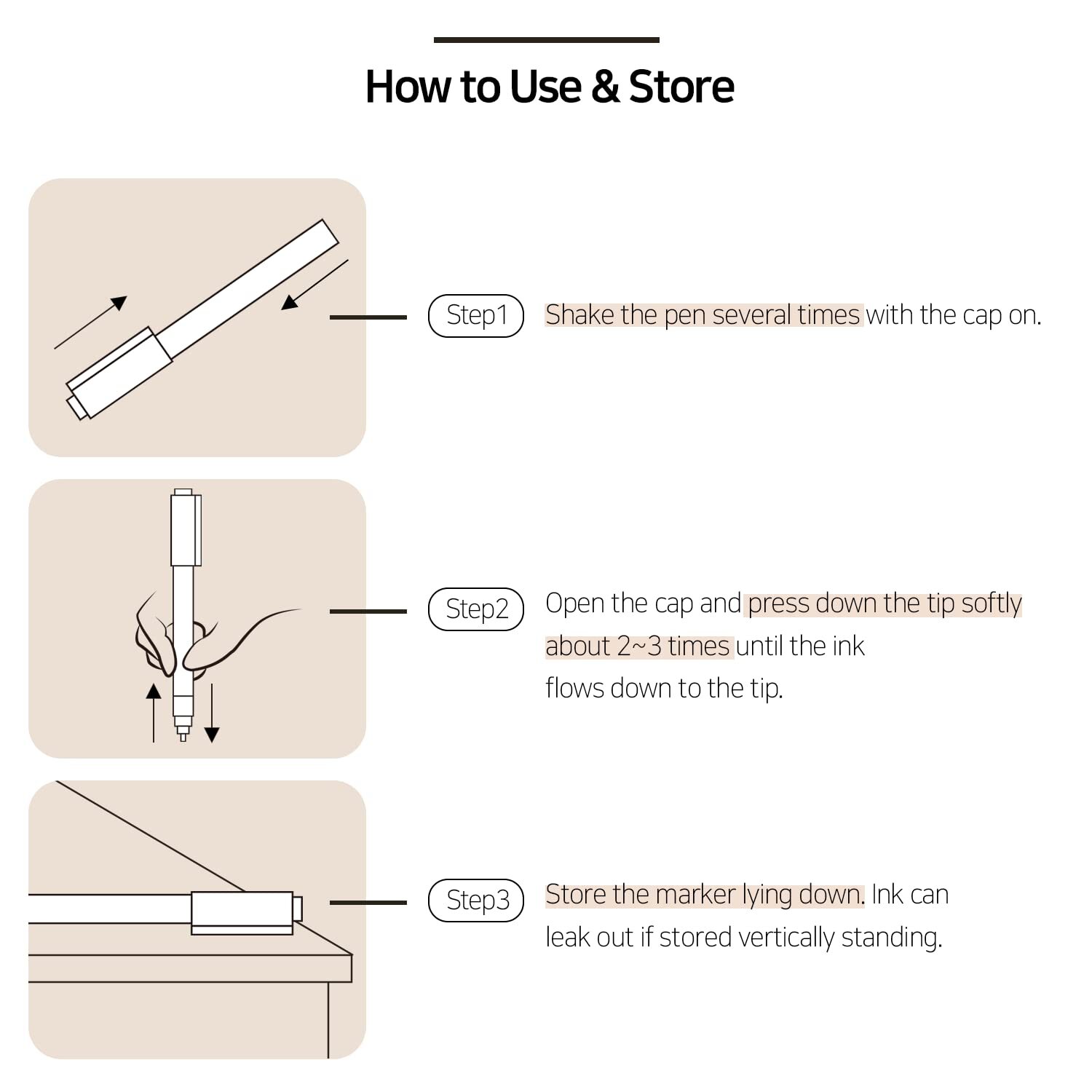 How to Use & Store

Step1 Shake the pen several times with the cap on.

Step2 Open the cap and press down the tip softly about 2~3 times until the ink flows down to the tip.

Step3 Store the marker lying down. Ink can leak out if stored vertically standing.