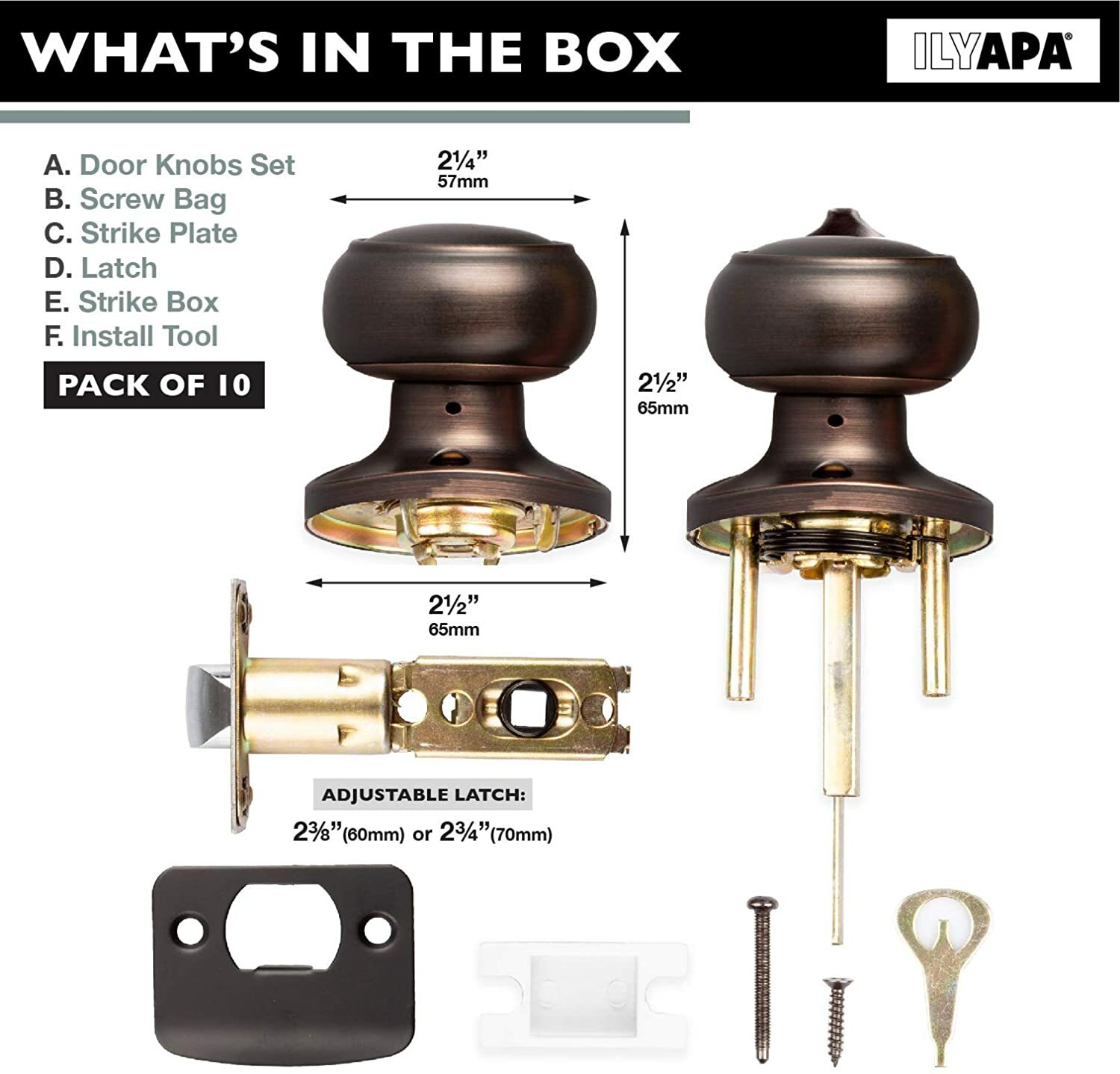 WHAT'S IN THE BOX

ILYAPA®

A. Door Knobs Set
B. Screw Bag
C. Strike Plate
D. Latch
E. Strike Box
F. Install Tool

PACK OF 10

2¼"
57mm

2½"
65mm

2½"
65mm

ADJUSTABLE LATCH:
2⅜"(60mm) or 2¾"(70mm)