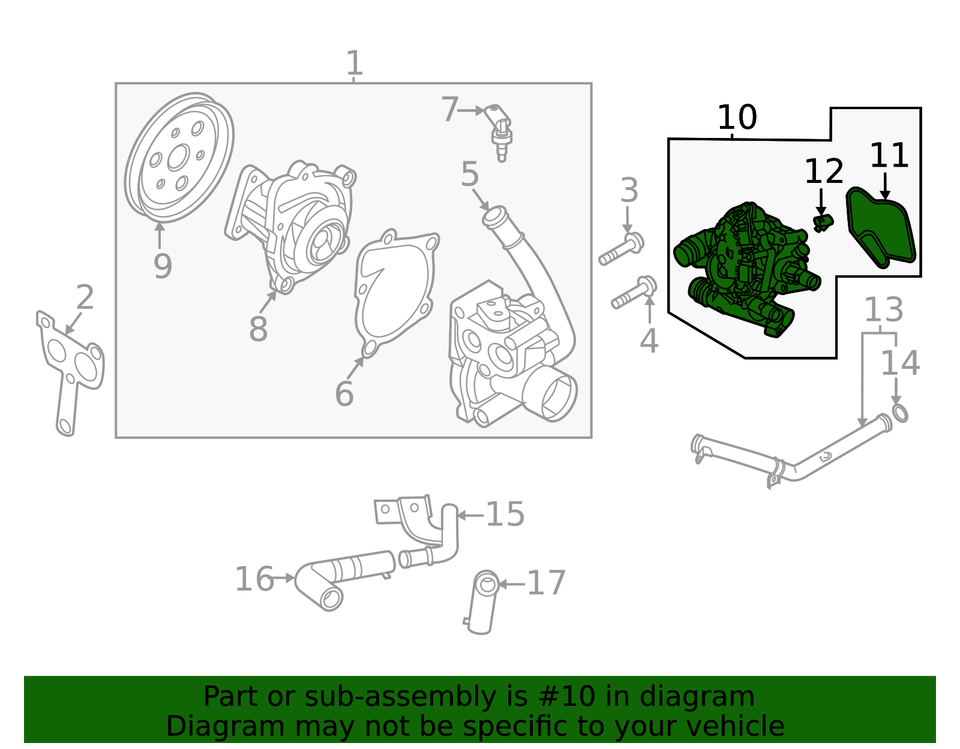 1
7
5
9
8
6
2
3
4
10
12
11
13
14
15
16
17

Part or sub-assembly is #10 in diagram
Diagram may not be specific to your vehicle