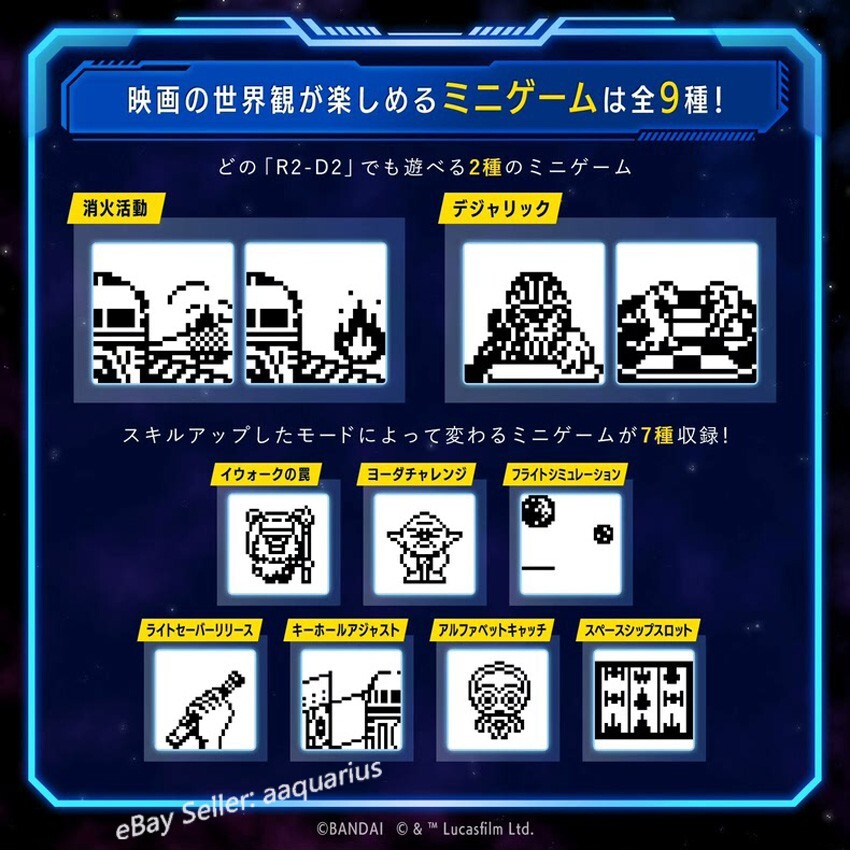 映画の世界観が楽しめるミニゲームは全9種！

どの「R2-D2」でも遊べる2種のミニゲーム

消火活動

デジャリック

スキルアップしたモードによって変わるミニゲームが7種収録！

イウォークの罠

ヨーダチャレンジ

フライトシミュレーション

ライトセーバーリリース

キーホールアジャスト

アルファベットキャッチ

スペースシップスロット

eBay Seller: aaquarius

©BANDAI © & ™ Lucasfilm Ltd.