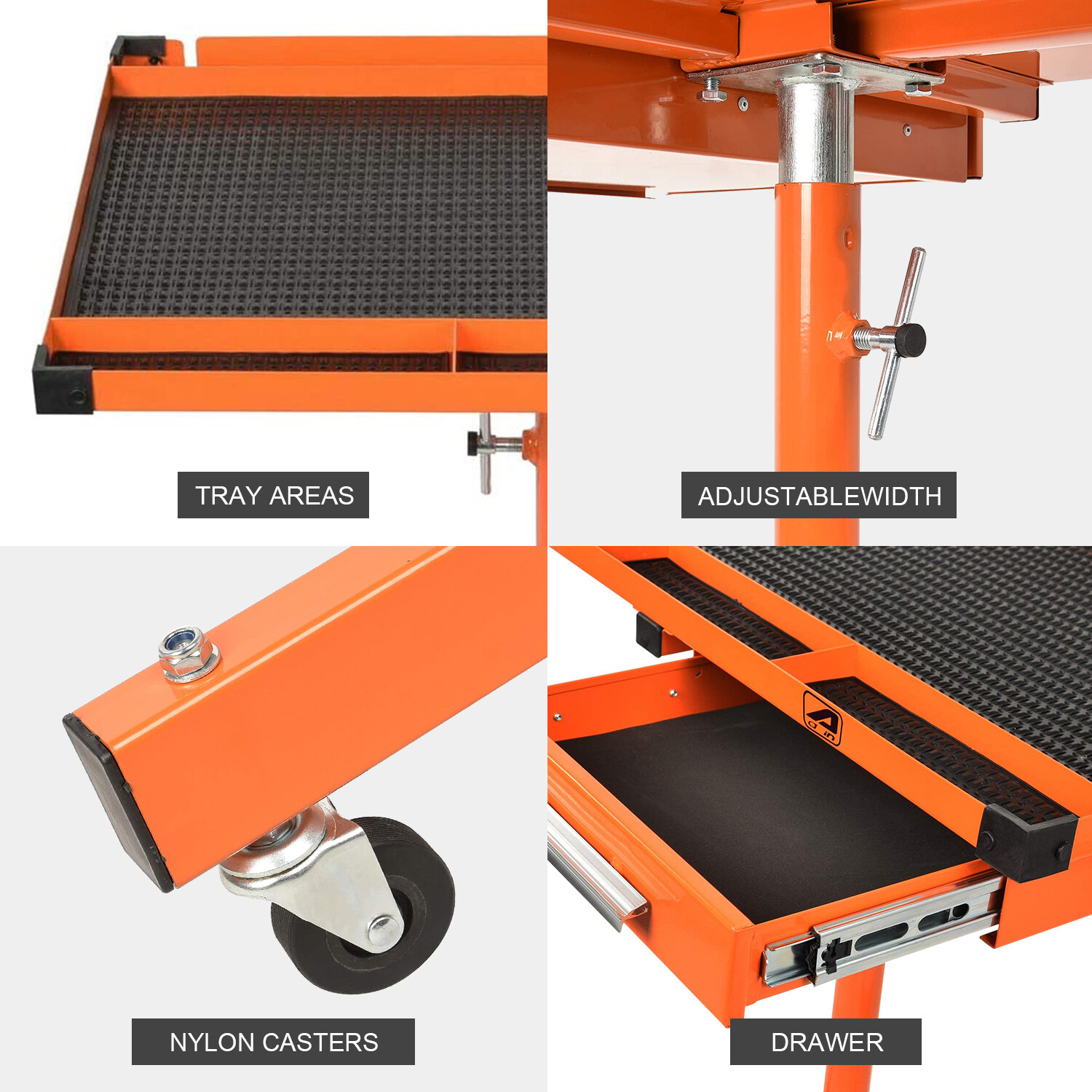 TRAY AREAS

ADJUSTABLEWIDTH

NYLON CASTERS

DRAWER