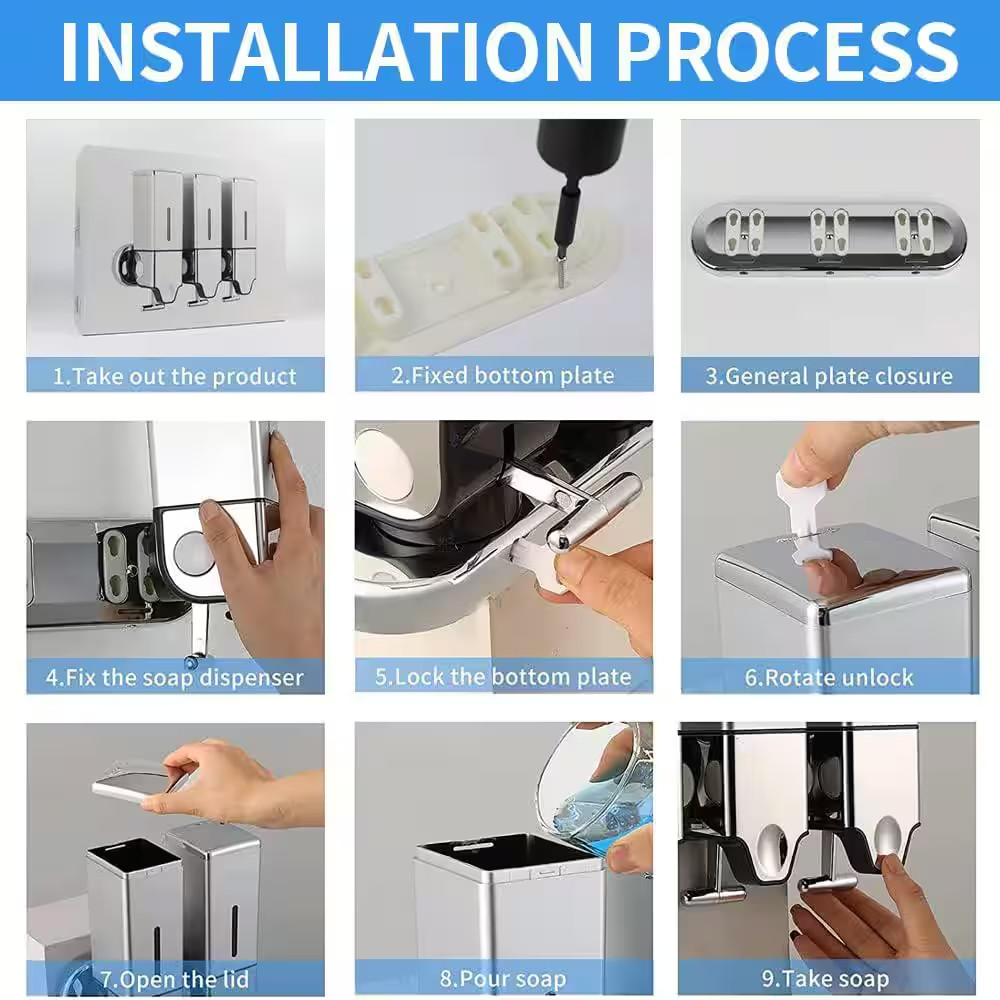 INSTALLATION PROCESS

1.Take out the product

2.Fixed bottom plate

3.General plate closure

4.Fix the soap dispenser

5.Lock the bottom plate

6.Rotate unlock

7.Open the lid

8.Pour soap

9.Take soap