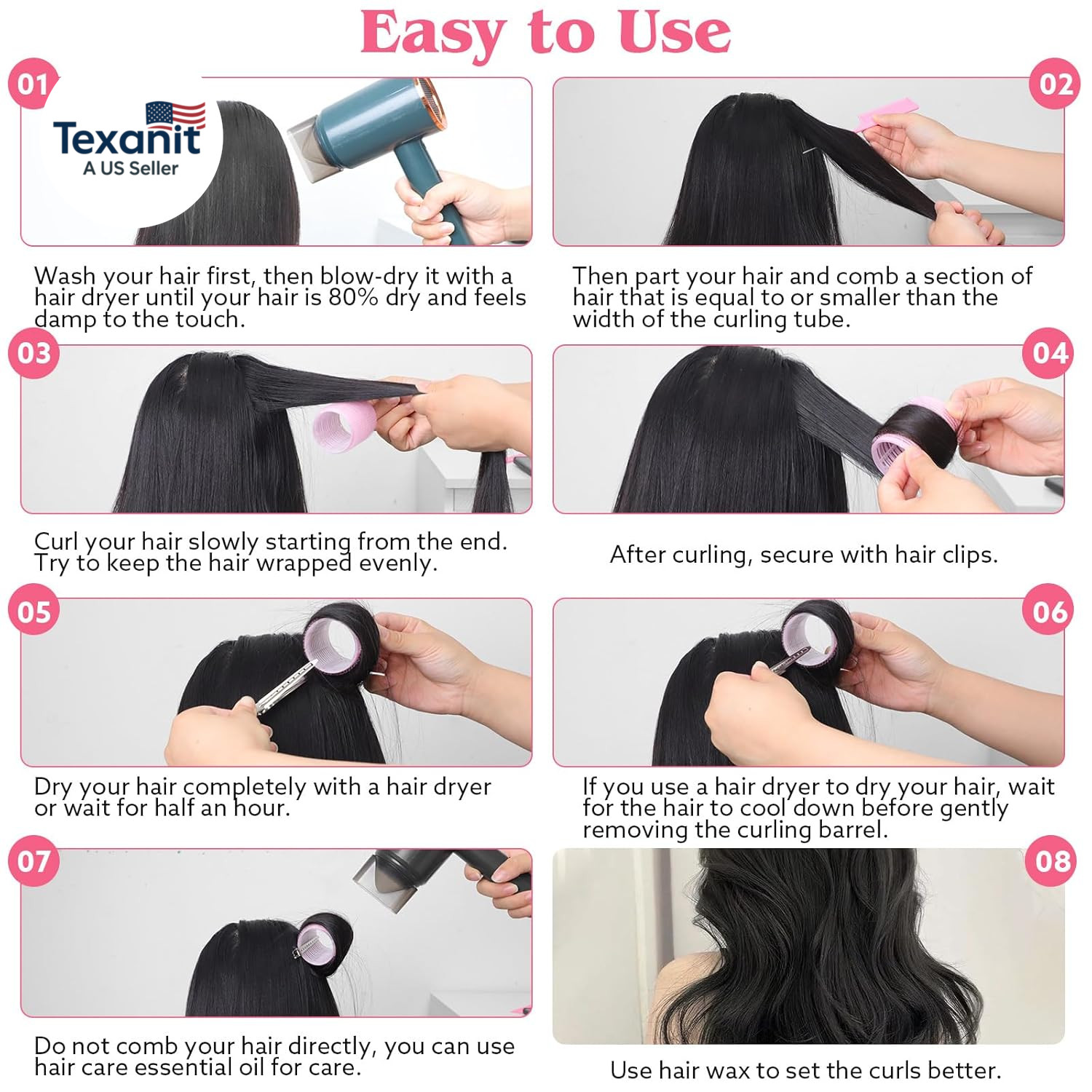 Easy to Use

01

Texanit
A US Seller

Wash your hair first, then blow-dry it with a hair dryer until your hair is 80% dry and feels damp to the touch.

02

Then part your hair and comb a section of hair that is equal to or smaller than the width of the curling tube.

03

Curl your hair slowly starting from the end. Try to keep the hair wrapped evenly.

04

After curling, secure with hair clips.

05

Dry your hair completely with a hair dryer or wait for half an hour.

06

If you use a hair dryer to dry your hair, wait for the hair to cool down before gently removing the curling barrel.

07

Do not comb your hair directly, you can use hair care essential oil for care.

08

Use hair wax to set the curls better.