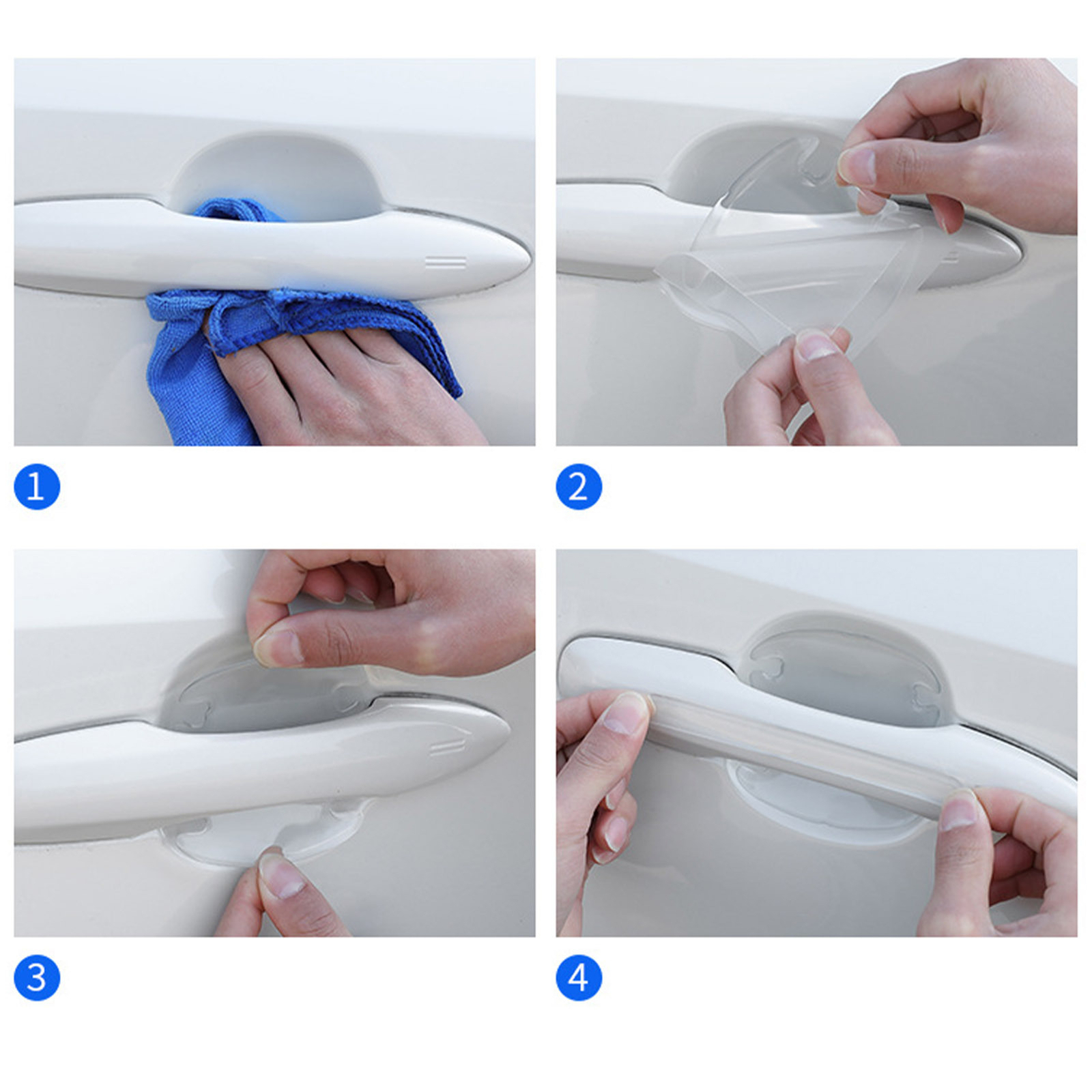 1

2

3

4