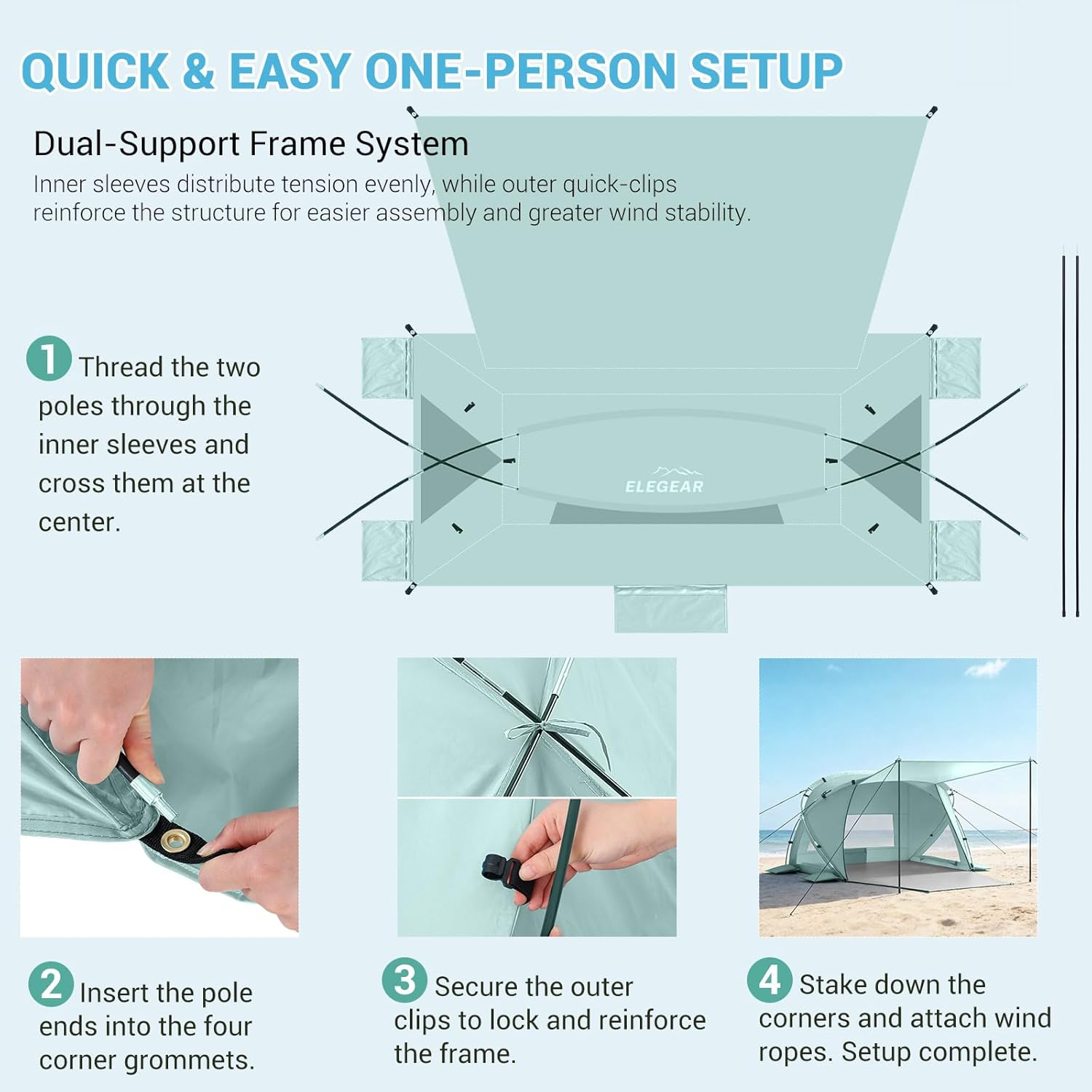 QUICK & EASY ONE-PERSON SETUP

Dual-Support Frame System

Inner sleeves distribute tension evenly, while outer quick-clips reinforce the structure for easier assembly and greater wind stability.

1 Thread the two poles through the inner sleeves and cross them at the center.

ELEGEAR

2 Insert the pole ends into the four corner grommets.

3 Secure the outer clips to lock and reinforce the frame.

4 Stake down the corners and attach wind ropes. Setup complete.