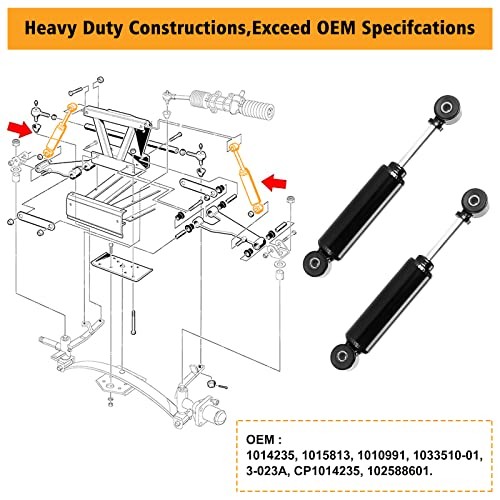 Heavy Duty Constructions,Exceed OEM Specifcations

OEM :
1014235, 1015813, 1010991, 1033510-01, 3-023A, CP1014235, 102588601.