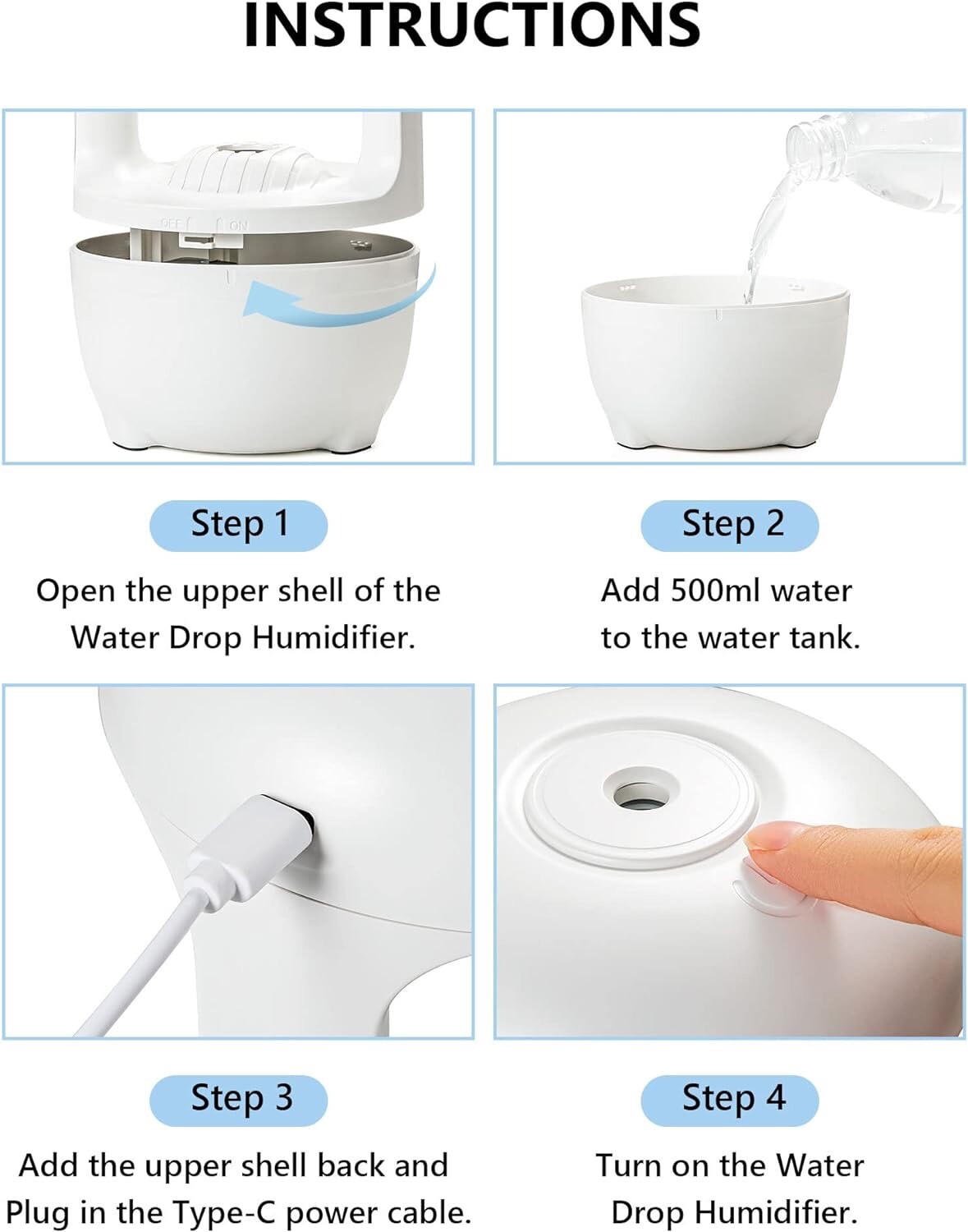 INSTRUCTIONS

OFF ON

Step 1

Open the upper shell of the Water Drop Humidifier.

Step 2

Add 500ml water to the water tank.

Step 3

Add the upper shell back and Plug in the Type-C power cable.

Step 4

Turn on the Water Drop Humidifier.