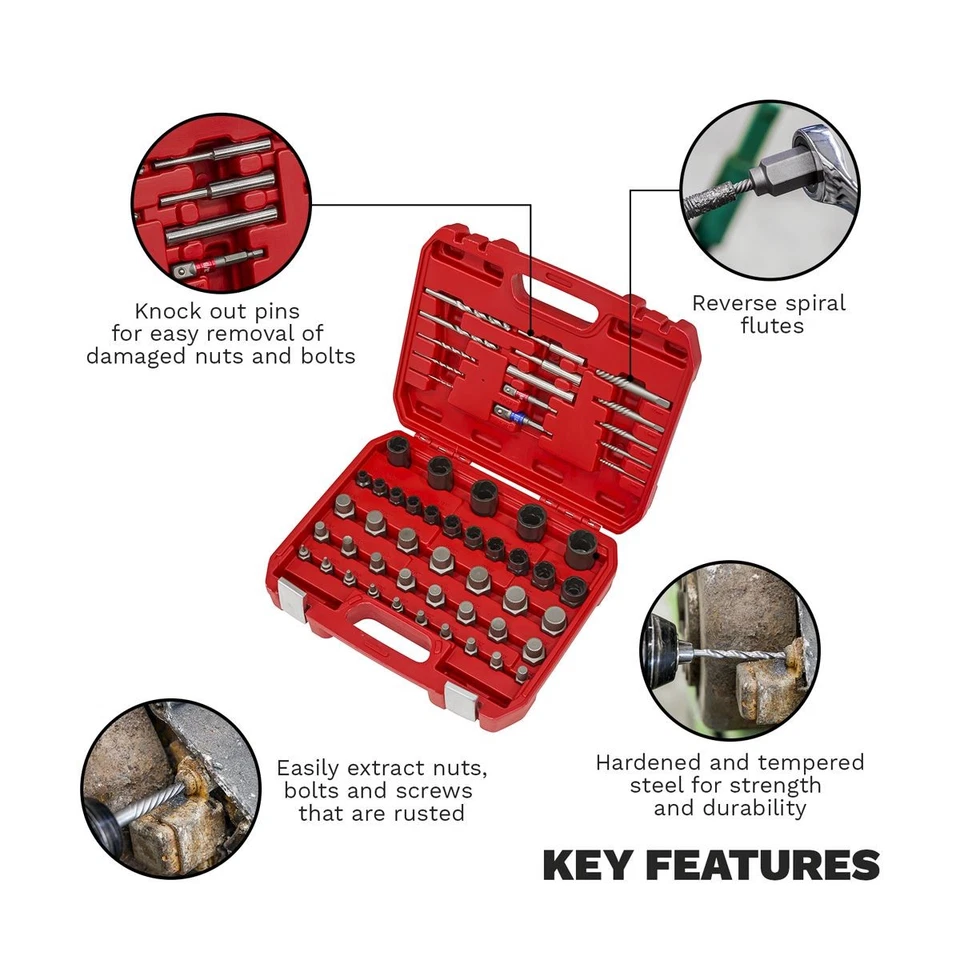 Knock out pins for easy removal of damaged nuts and bolts

Reverse spiral flutes

Easily extract nuts, bolts and screws that are rusted

Hardened and tempered steel for strength and durability

KEY FEATURES