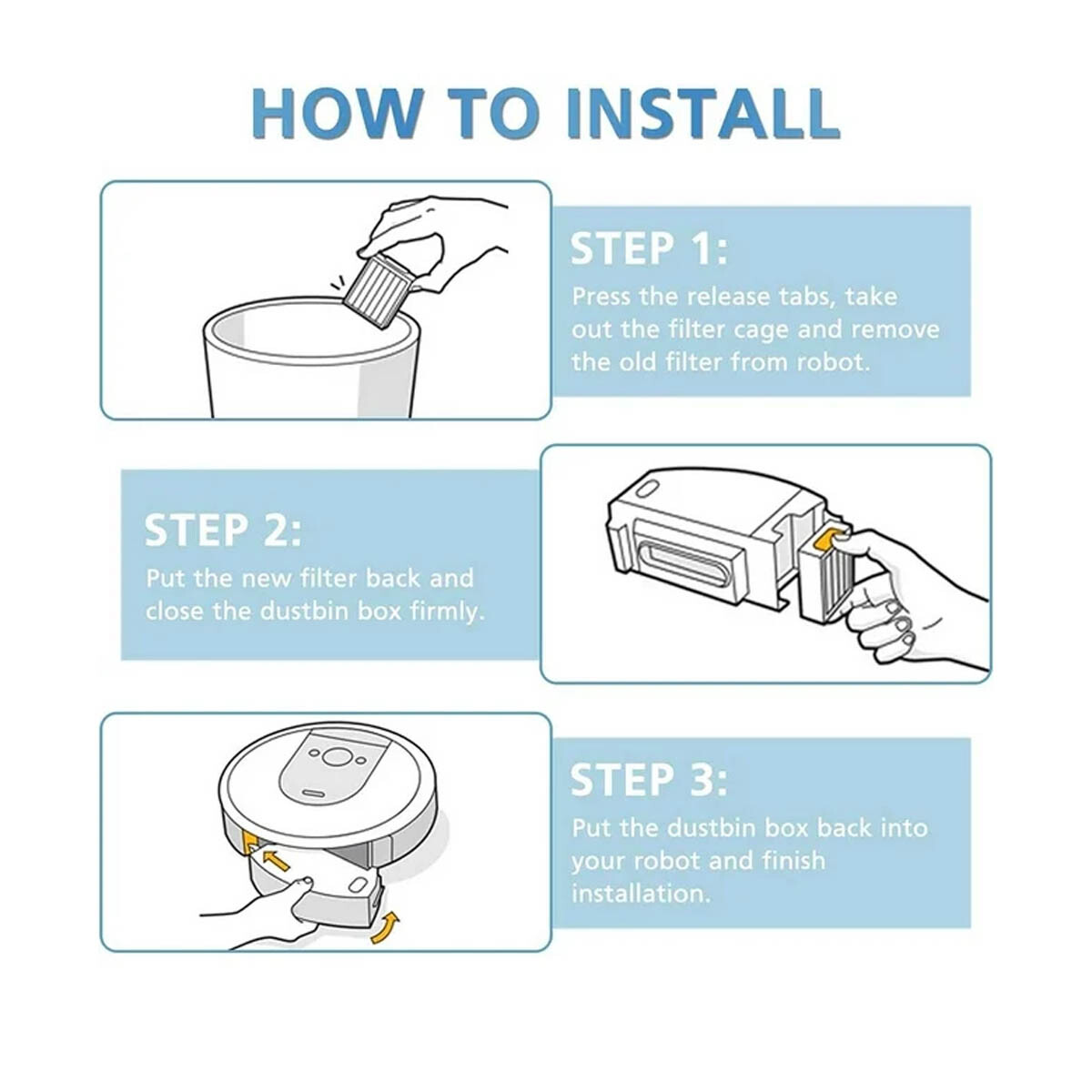 HOW TO INSTALL

STEP 1:
Press the release tabs, take out the filter cage and remove the old filter from robot.

STEP 2:
Put the new filter back and close the dustbin box firmly.

STEP 3:
Put the dustbin box back into your robot and finish installation.