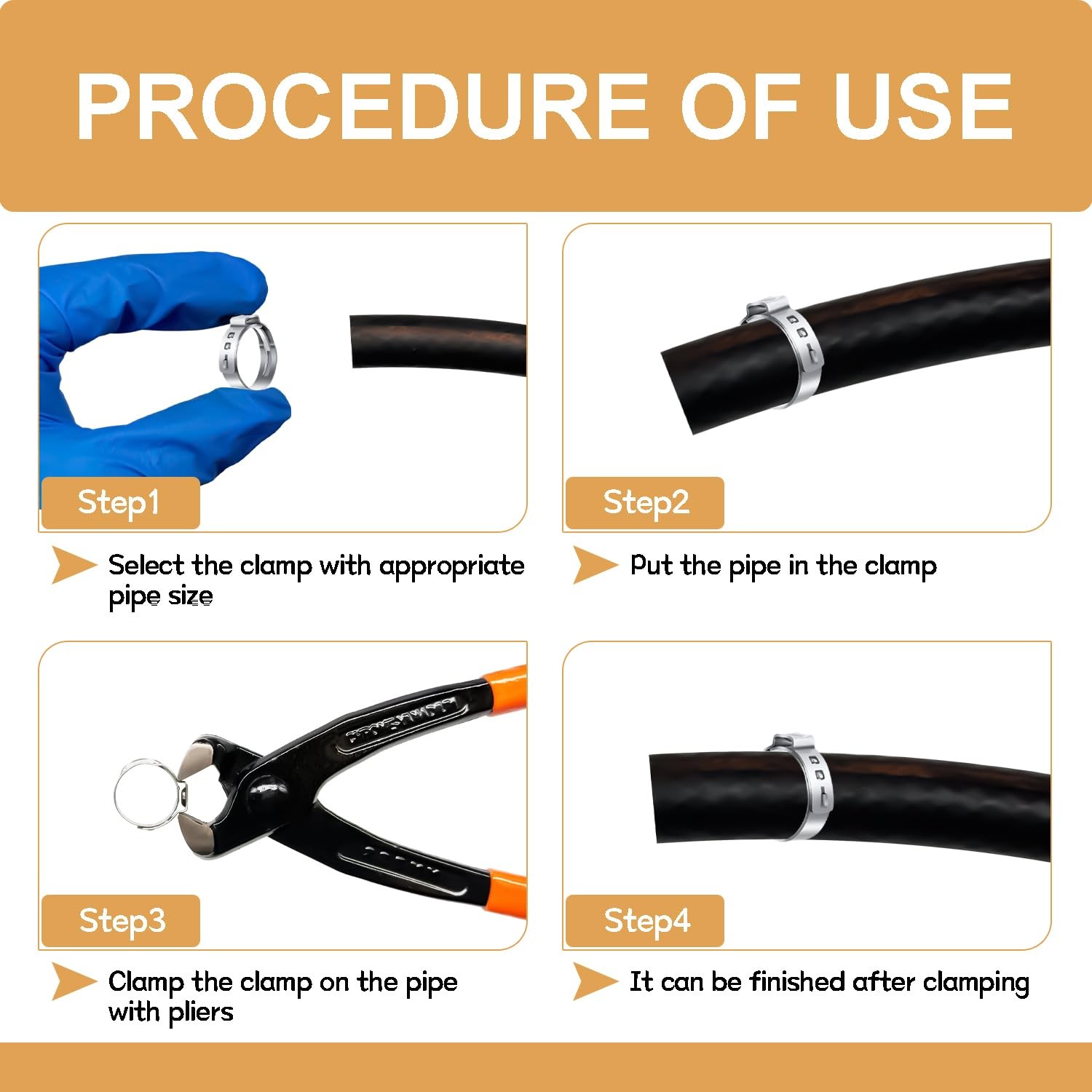 PROCEDURE OF USE

Step1

Select the clamp with appropriate pipe size

Step2

Put the pipe in the clamp

Step3

Clamp the clamp on the pipe with pliers

Step4

It can be finished after clamping