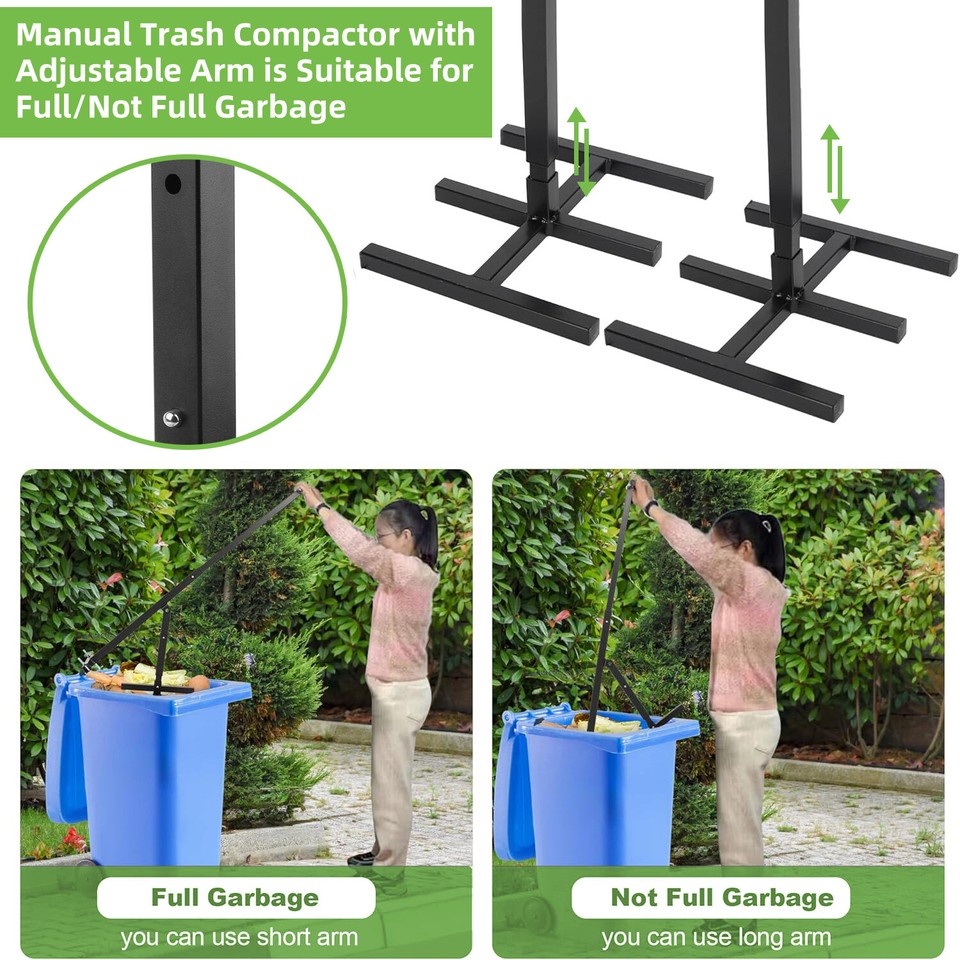 Manual Trash Compactor with Adjustable Arm is Suitable for Full/Not Full Garbage

Full Garbage
you can use short arm

Not Full Garbage
you can use long arm