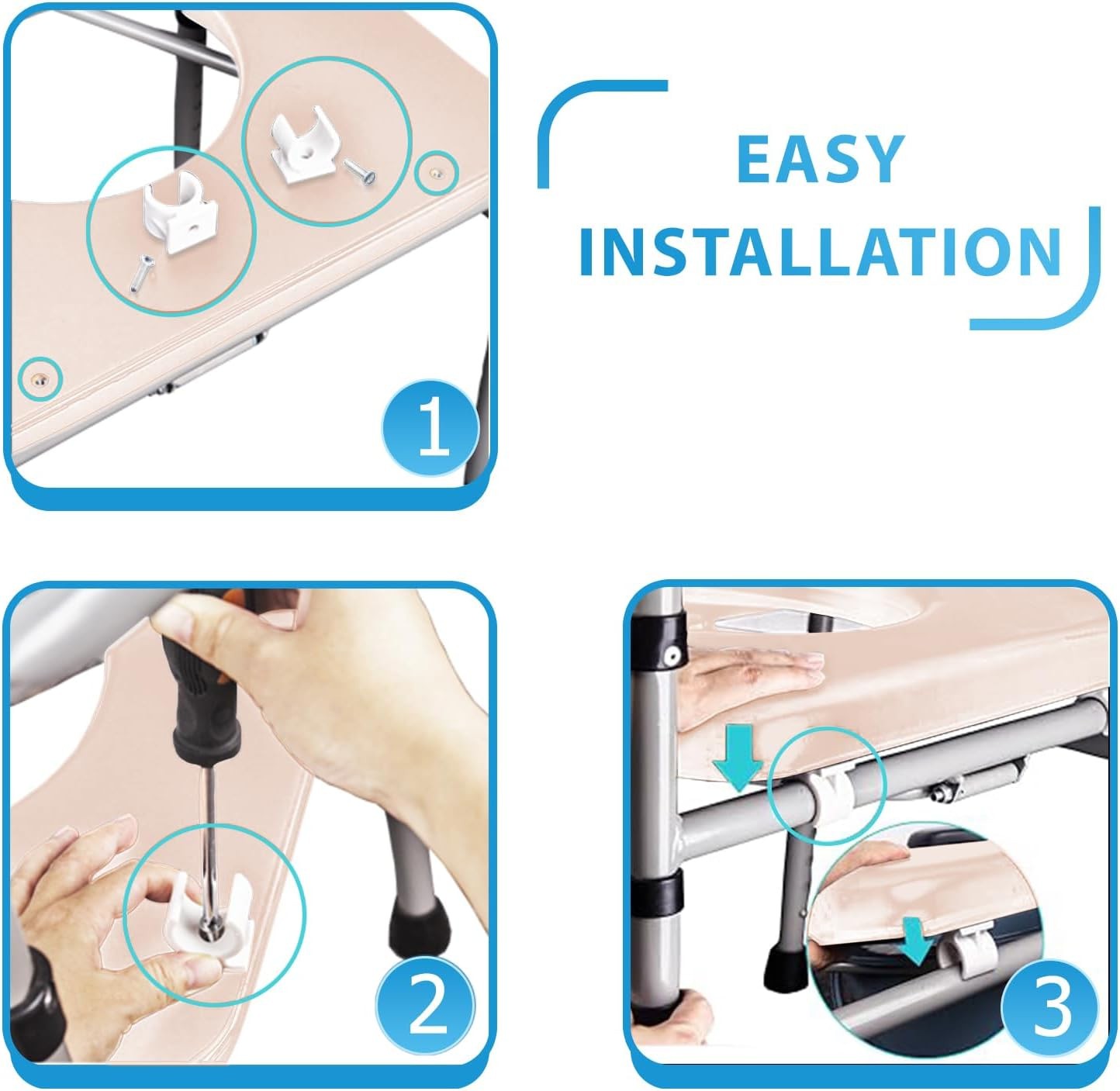 1

EASY INSTALLATION

2

3