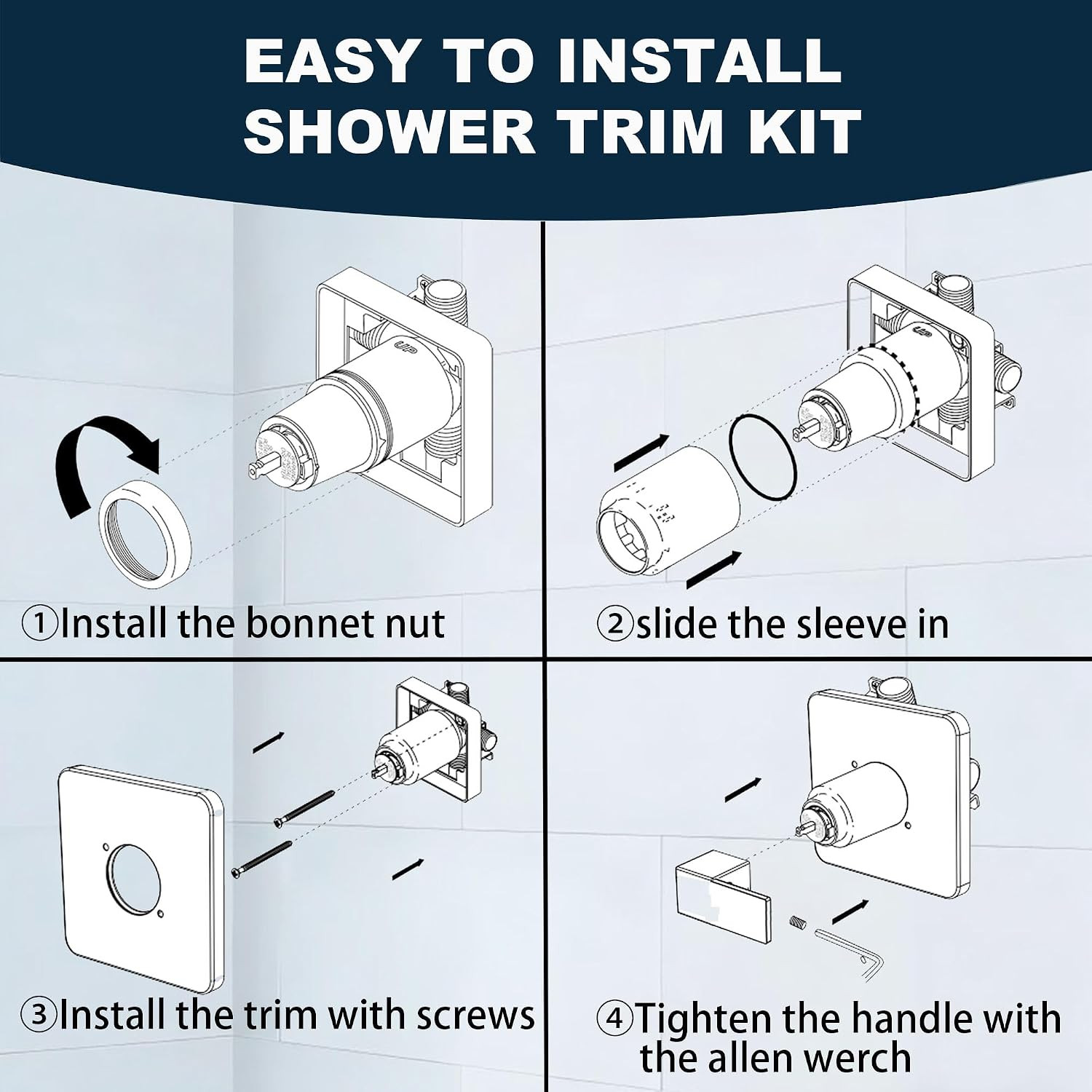 EASY TO INSTALL
SHOWER TRIM KIT

UP

①Install the bonnet nut

UP

②slide the sleeve in

③Install the trim with screws

④Tighten the handle with the allen werch