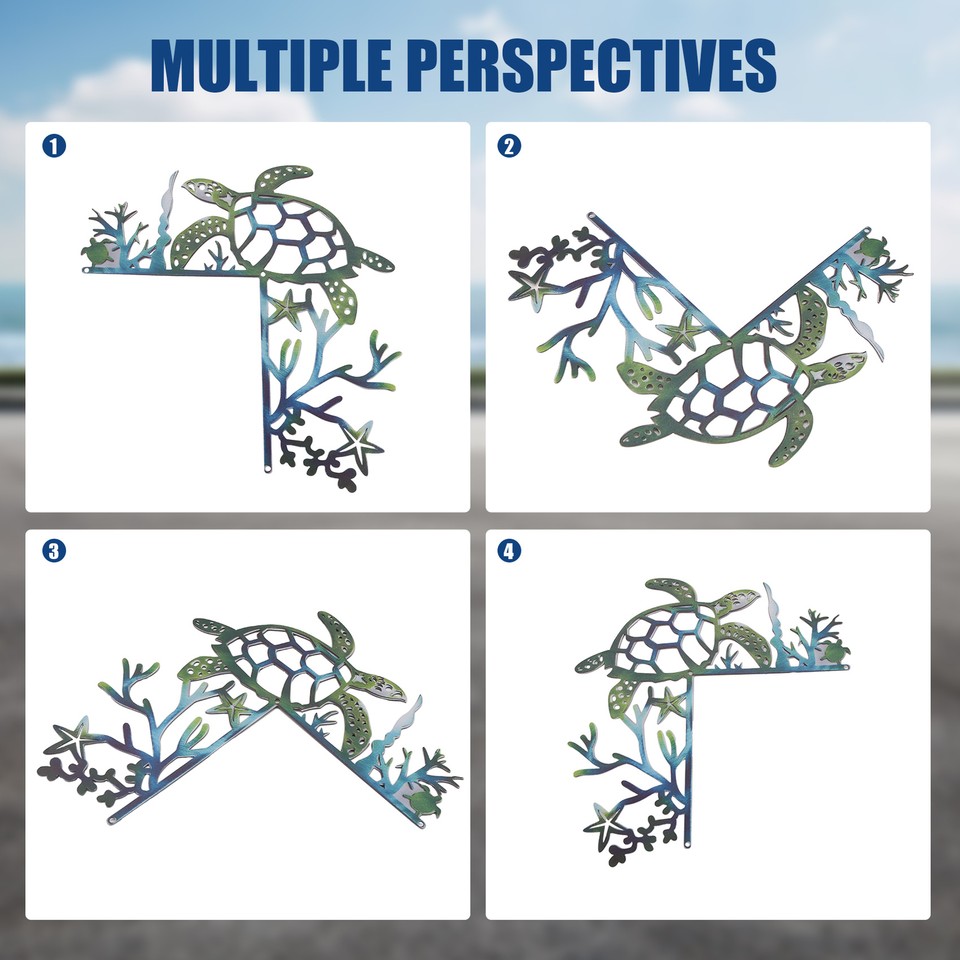 MULTIPLE PERSPECTIVES

1

2

3

4