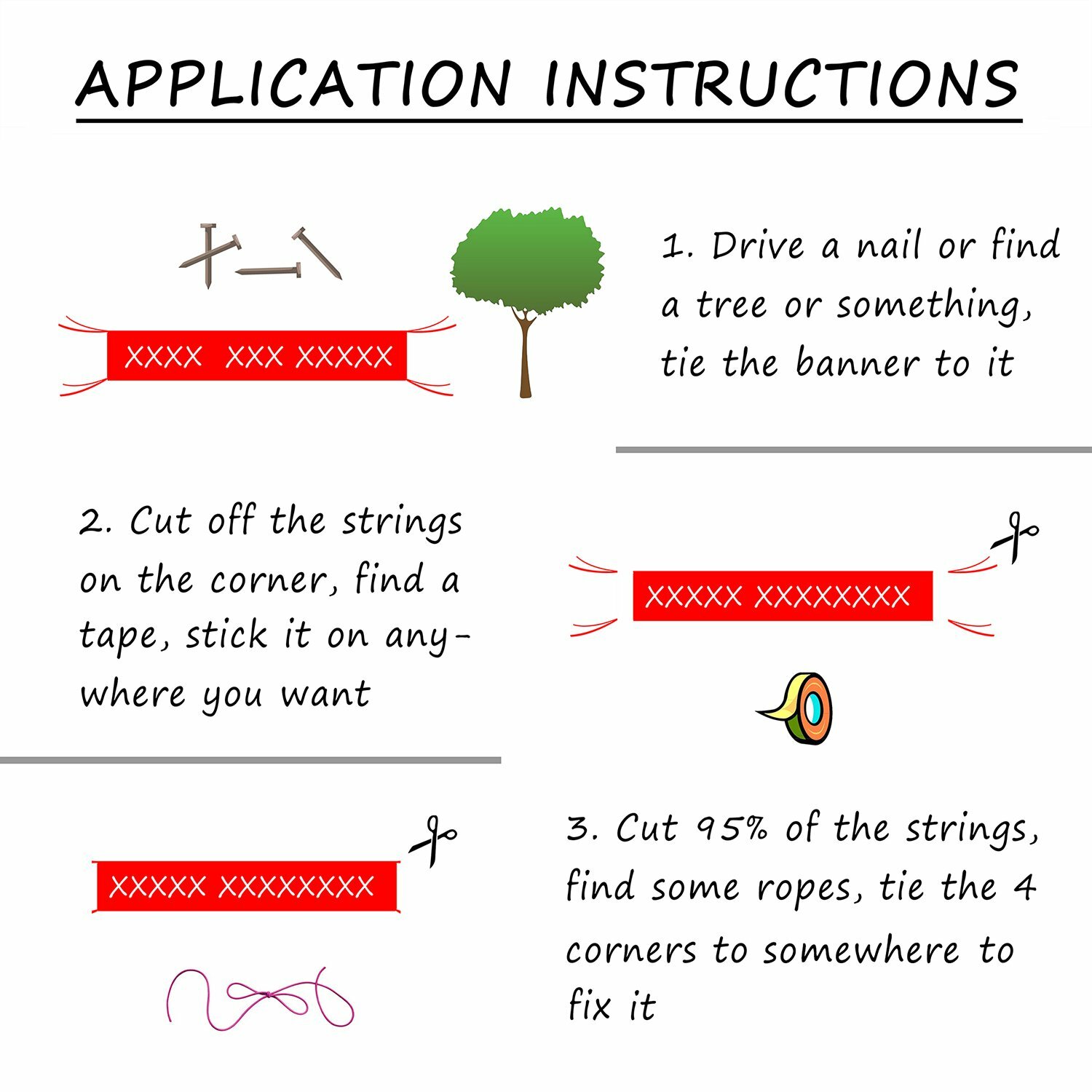 APPLICATION INSTRUCTIONS

XXXX XXX XXXXX

1. Drive a nail or find a tree or something, tie the banner to it

2. Cut off the strings on the corner, find a tape, stick it on anywhere you want

XXXXX XXXXXXXX

XXXXX XXXXXXXX

3. Cut 95% of the strings, find some ropes, tie the 4 corners to somewhere to fix it