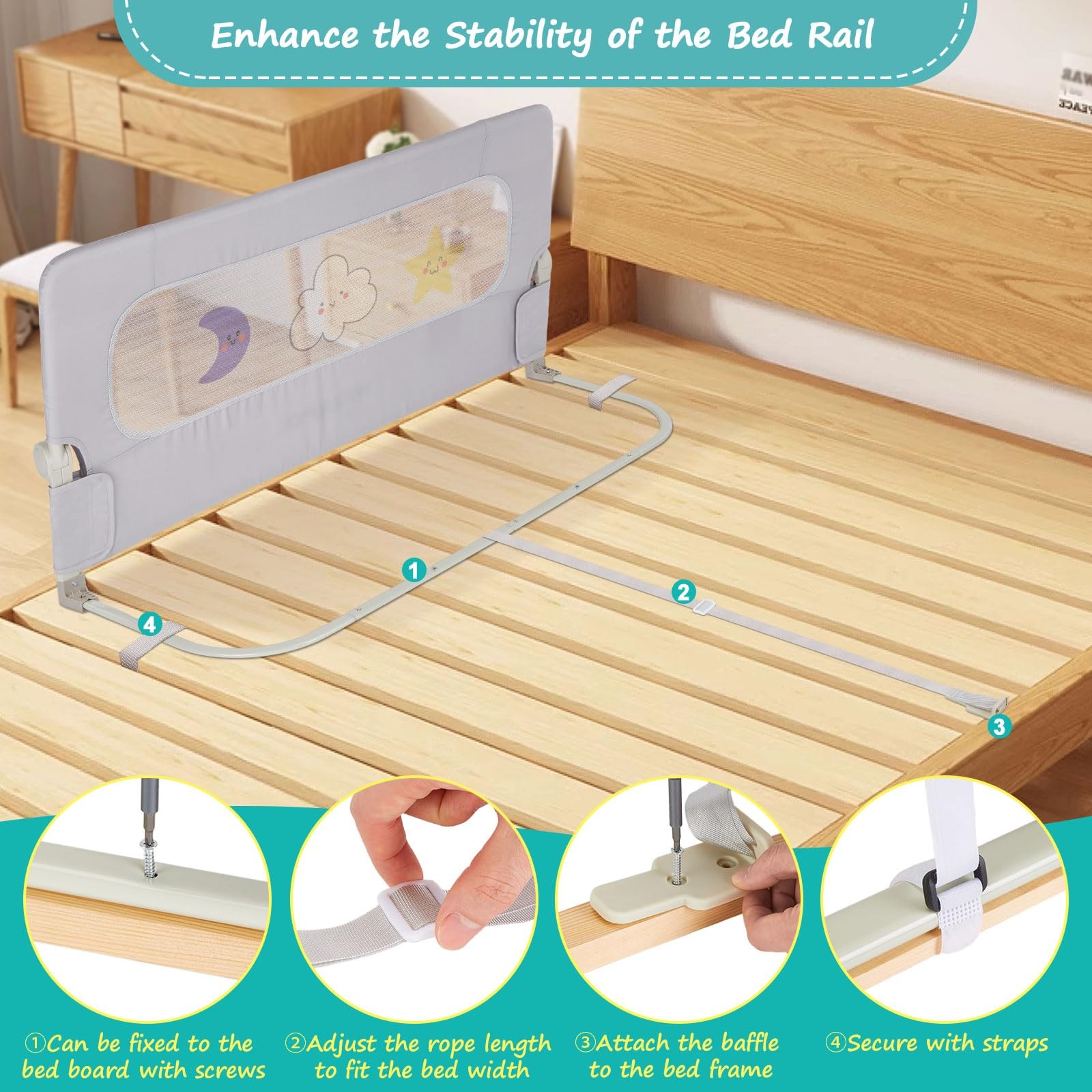 Enhance the Stability of the Bed Rail

1

2

3

4

①Can be fixed to the bed board with screws

②Adjust the rope length to fit the bed width

③Attach the baffle to the bed frame

④Secure with straps