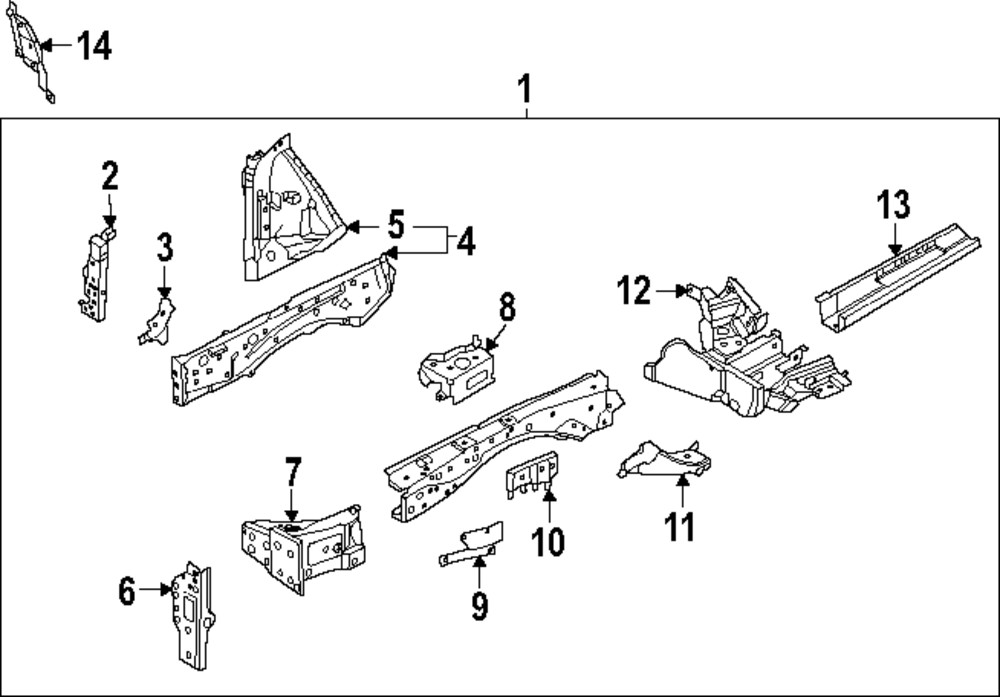 14
1
2
3
5
4
13
12
8
7
10
11
6
9