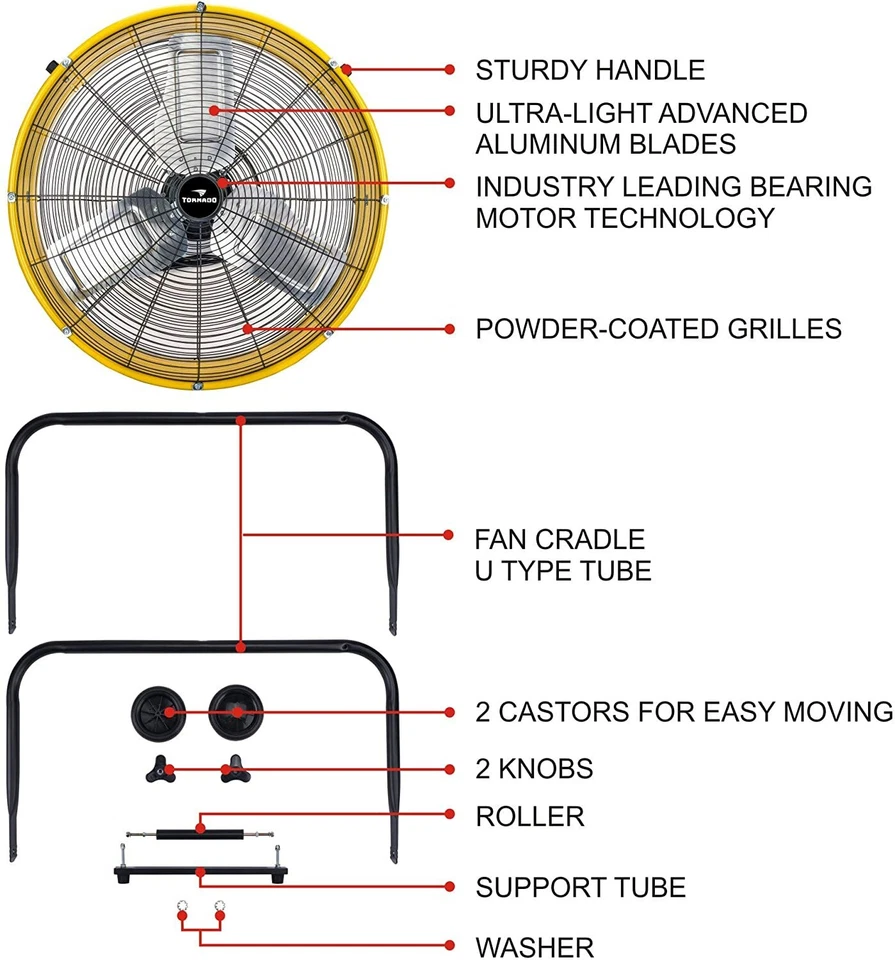 TORNADO

STURDY HANDLE

ULTRA-LIGHT ADVANCED ALUMINUM BLADES

INDUSTRY LEADING BEARING MOTOR TECHNOLOGY

POWDER-COATED GRILLES

FAN CRADLE U TYPE TUBE

2 CASTORS FOR EASY MOVING

2 KNOBS

ROLLER

SUPPORT TUBE

WASHER