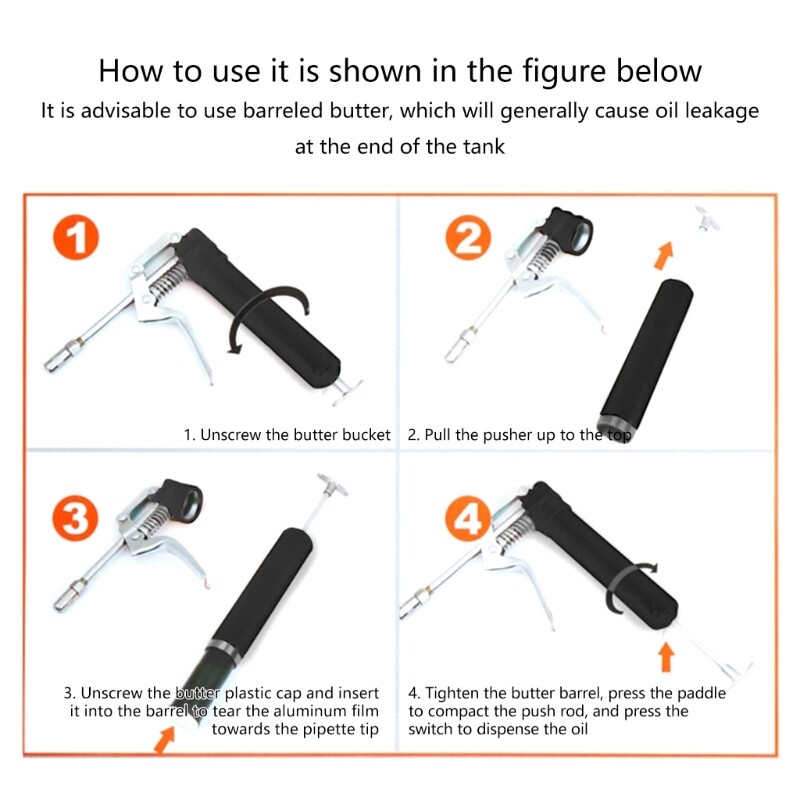 How to use it is shown in the figure below

It is advisable to use barreled butter, which will generally cause oil leakage at the end of the tank

1

1. Unscrew the butter bucket

2

2. Pull the pusher up to the top

3

3. Unscrew the butter plastic cap and insert it into the barrel to tear the aluminum film towards the pipette tip

4

4. Tighten the butter barrel, press the paddle to compact the push rod, and press the switch to dispense the oil