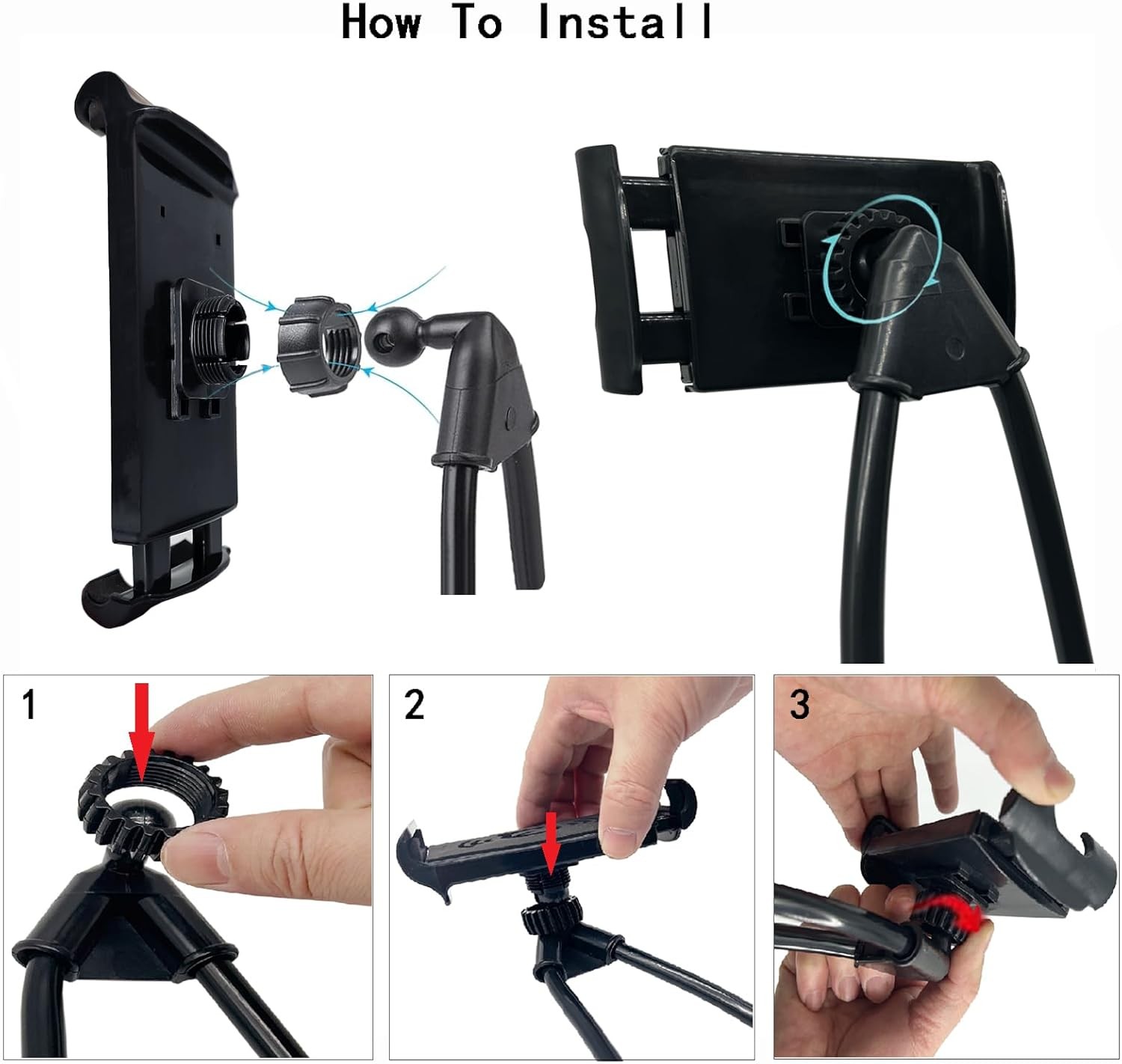 How To Install

1

2

3