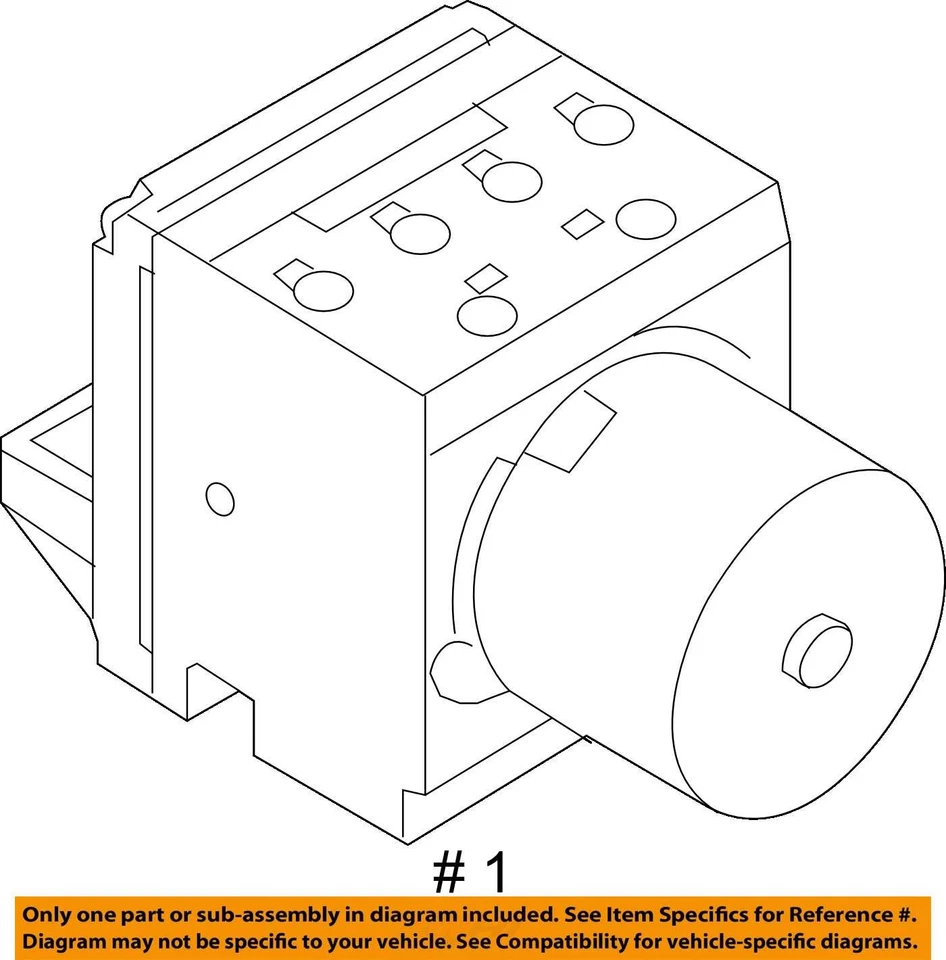 # 1

Only one part or sub-assembly in diagram included. See Item Specifics for Reference #. Diagram may not be specific to your vehicle. See Compatibility for vehicle-specific diagrams.