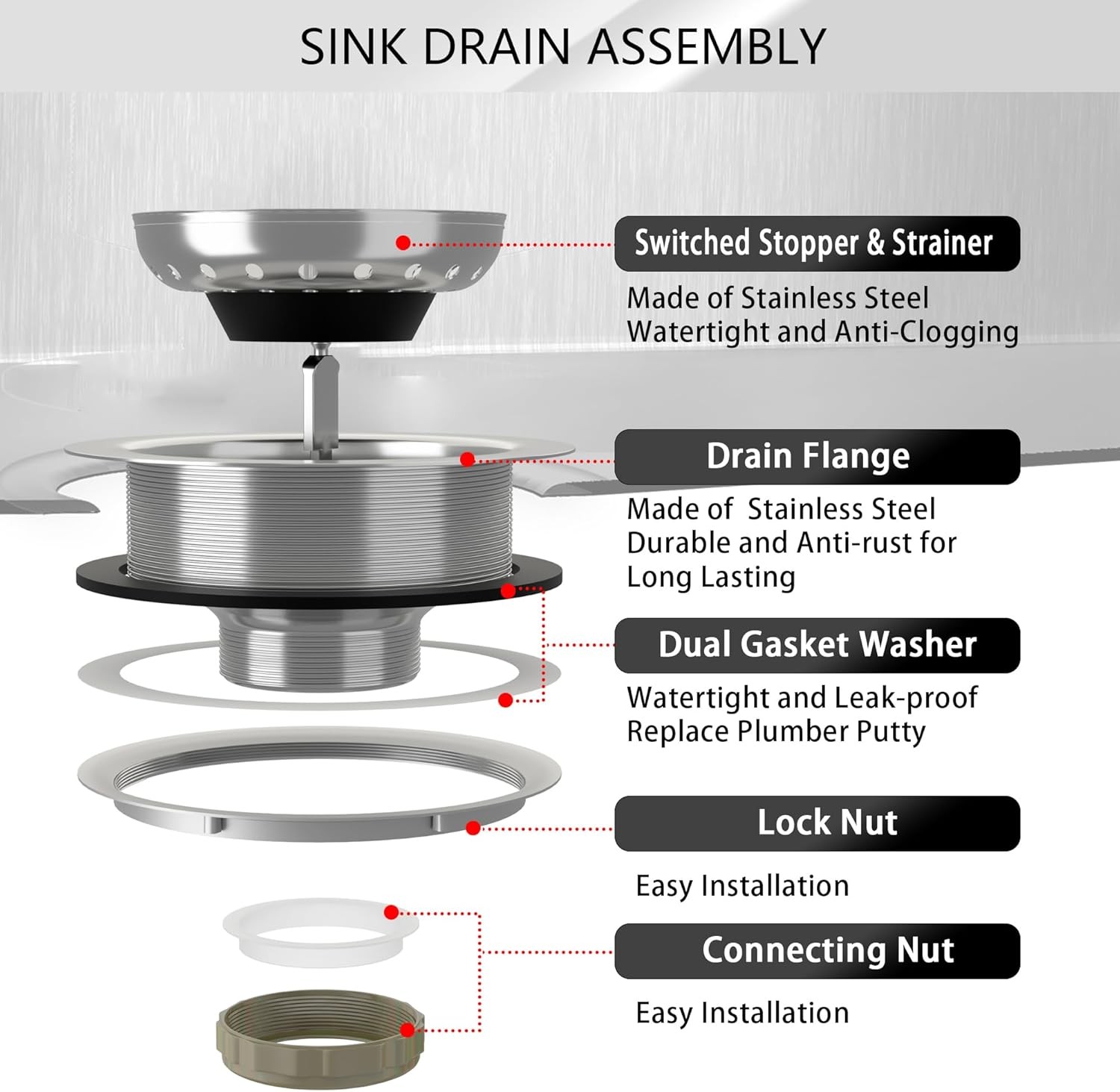 SINK DRAIN ASSEMBLY

Switched Stopper & Strainer

Made of Stainless Steel
Watertight and Anti-Clogging

Drain Flange

Made of  Stainless Steel
Durable and Anti-rust for Long Lasting

Dual Gasket Washer

Watertight and Leak-proof
Replace Plumber Putty

Lock Nut

Easy Installation

Connecting Nut

Easy Installation