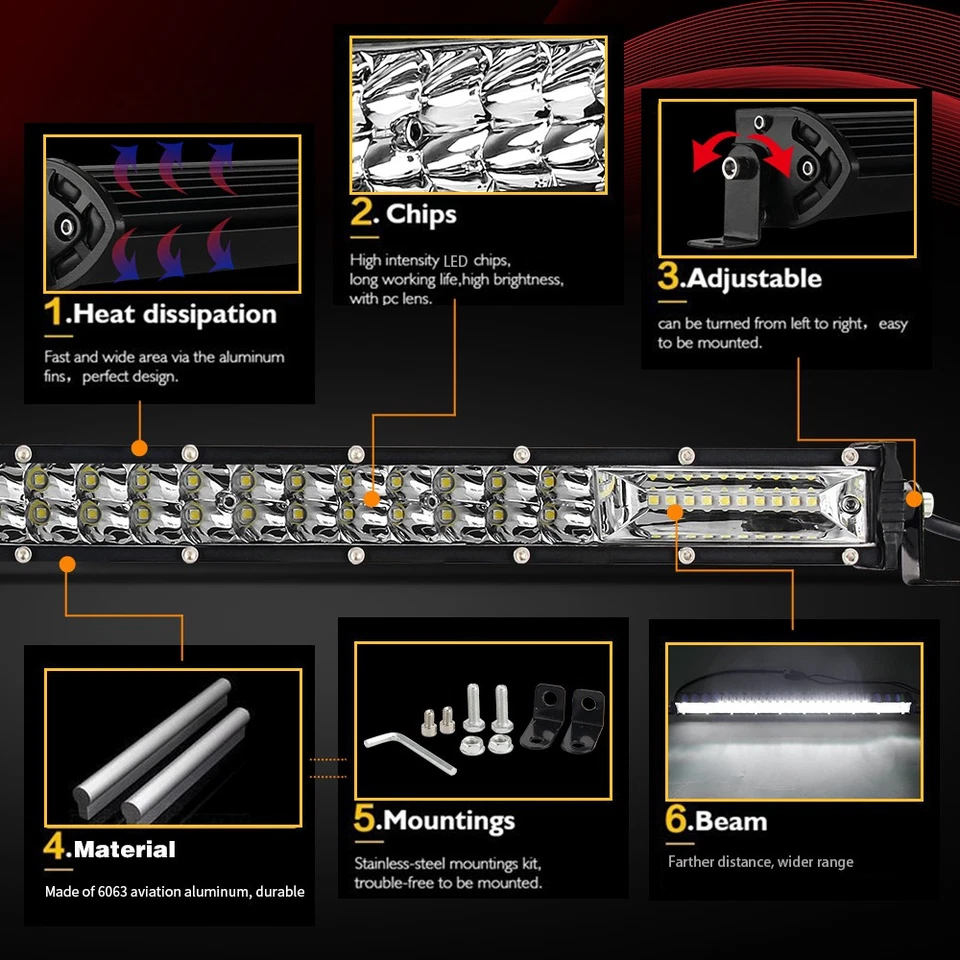 1.Heat dissipation

Fast and wide area via the aluminum fins， perfect design.

2. Chips

High intensity LED chips, long working life,high brightness, with pc lens.

3.Adjustable

can be turned from left to right， easy to be mounted.

4.Material

Made of 6063 aviation aluminum, durable

5.Mountings

Stainless-steel mountings kit, trouble-free to be mounted.

6.Beam

Farther distance, wider range