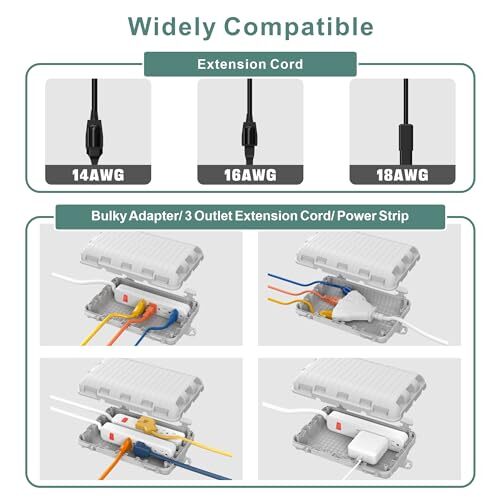 Widely Compatible

Extension Cord

14AWG

16AWG

18AWG

Bulky Adapter/ 3 Outlet Extension Cord/ Power Strip