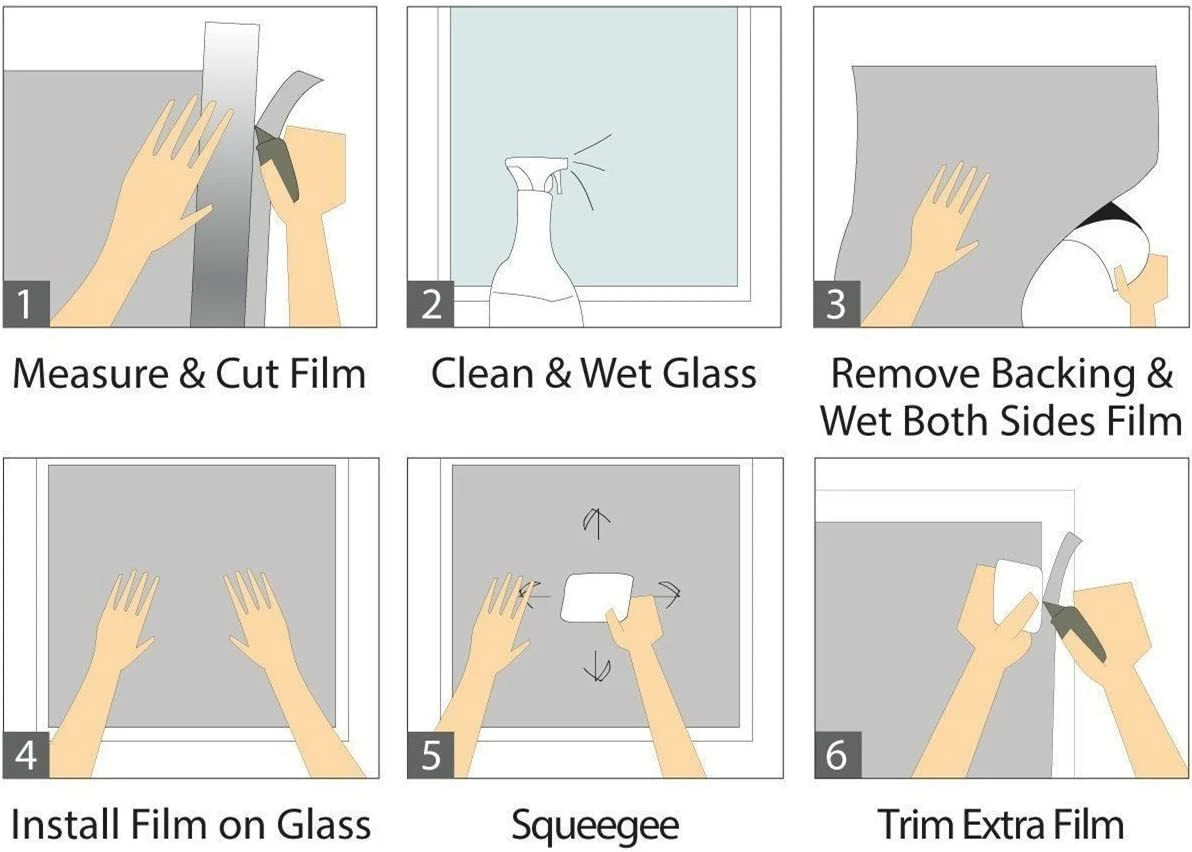 1
Measure & Cut Film

2
Clean & Wet Glass

3
Remove Backing & Wet Both Sides Film

4
Install Film on Glass

5
Squeegee

6
Trim Extra Film