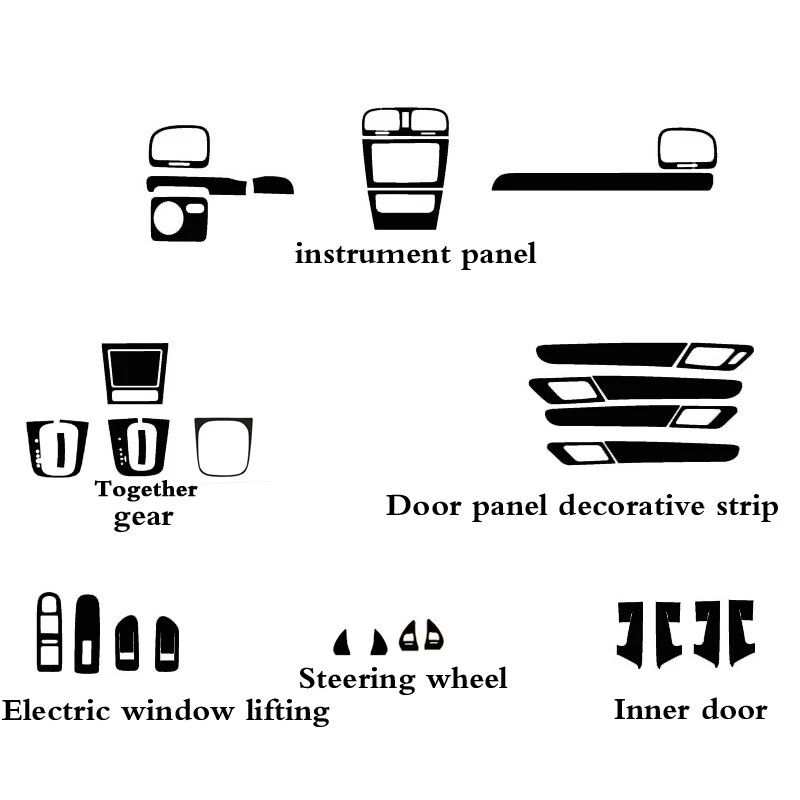 instrument panel

Together
gear

Door panel decorative strip

Electric window lifting

Steering wheel

Inner door