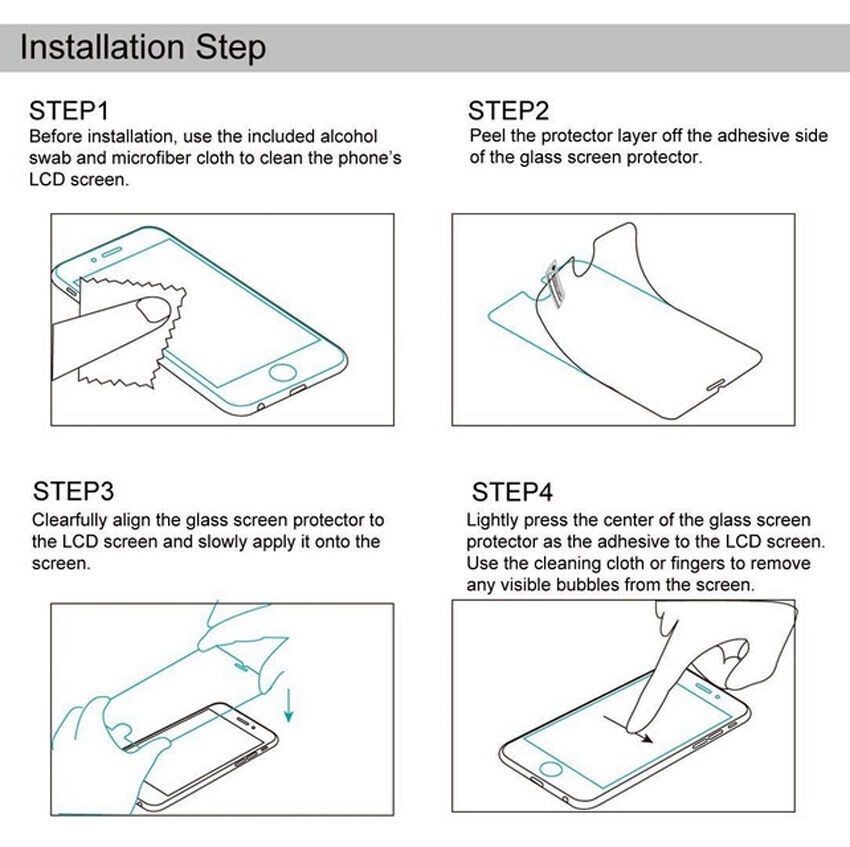 Installation Step

STEP1
Before installation, use the included alcohol swab and microfiber cloth to clean the phone's LCD screen.

STEP2
Peel the protector layer off the adhesive side of the glass screen protector.

STEP3
Clearfully align the glass screen protector to the LCD screen and slowly apply it onto the screen.

STEP4
Lightly press the center of the glass screen protector as the adhesive to the LCD screen. Use the cleaning cloth or fingers to remove any visible bubbles from the screen.