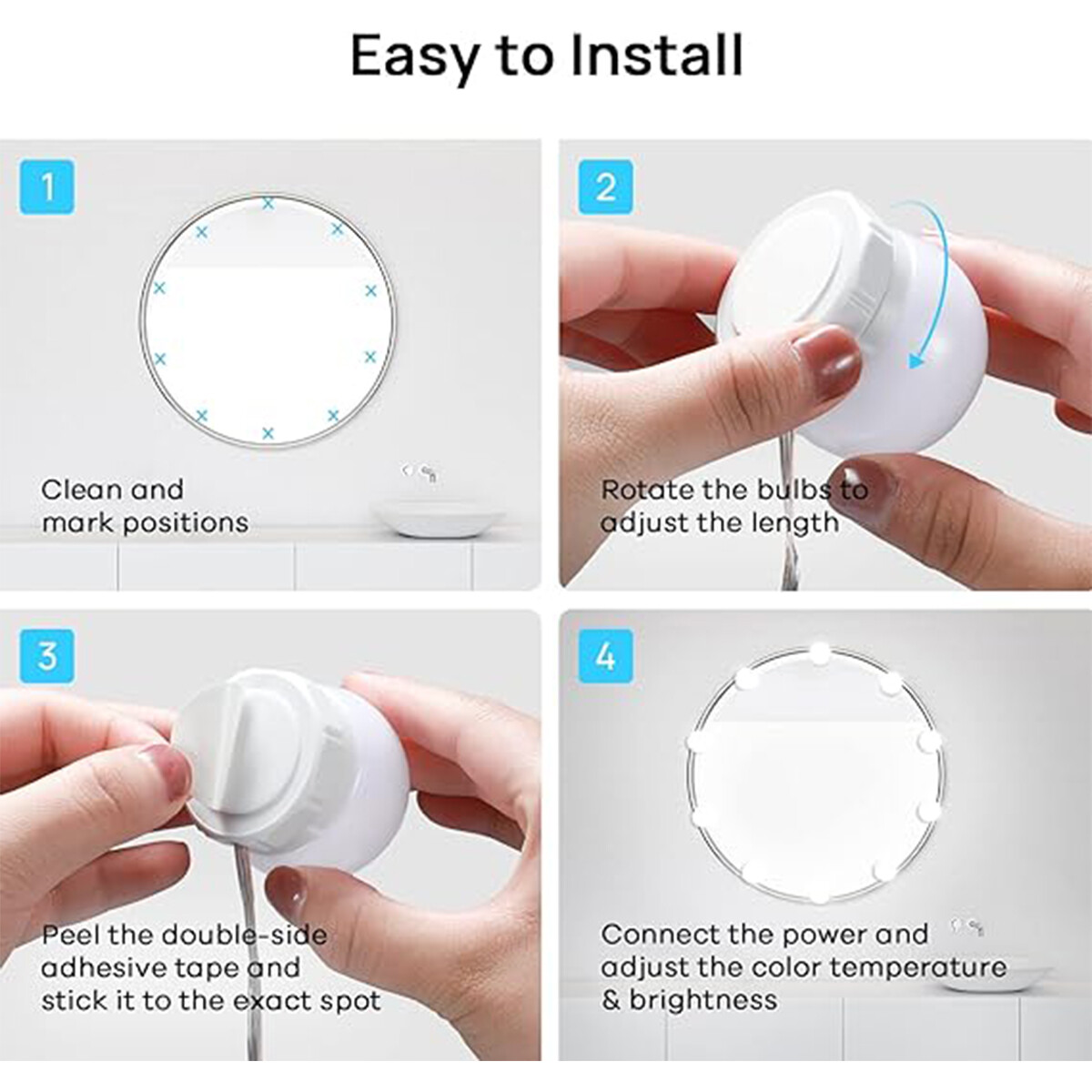 Easy to Install

1

Clean and mark positions

2

Rotate the bulbs to adjust the length

3

Peel the double-side adhesive tape and stick it to the exact spot

4

Connect the power and adjust the color temperature & brightness