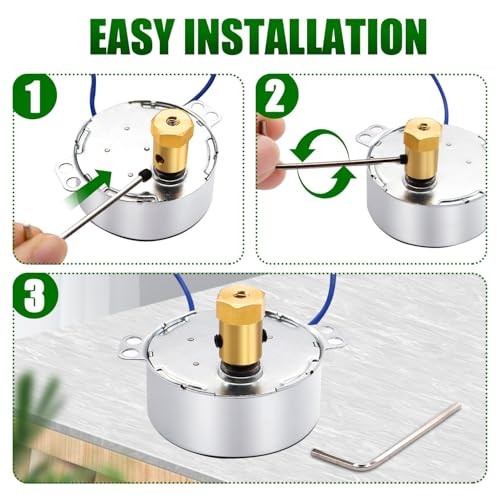 EASY INSTALLATION

1

2

3