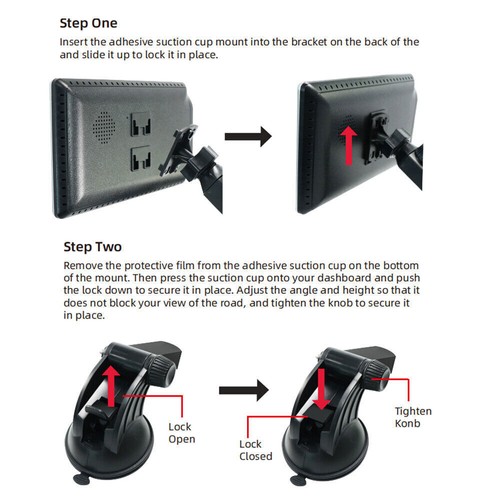 Step One

Insert the adhesive suction cup mount into the bracket on the back of the and slide it up to lock it in place.

Step Two

Remove the protective film from the adhesive suction cup on the bottom of the mount. Then press the suction cup onto your dashboard and push the lock down to secure it in place. Adjust the angle and height so that it does not block your view of the road, and tighten the knob to secure it in place.

Lock Open

Lock Closed

Tighten Konb