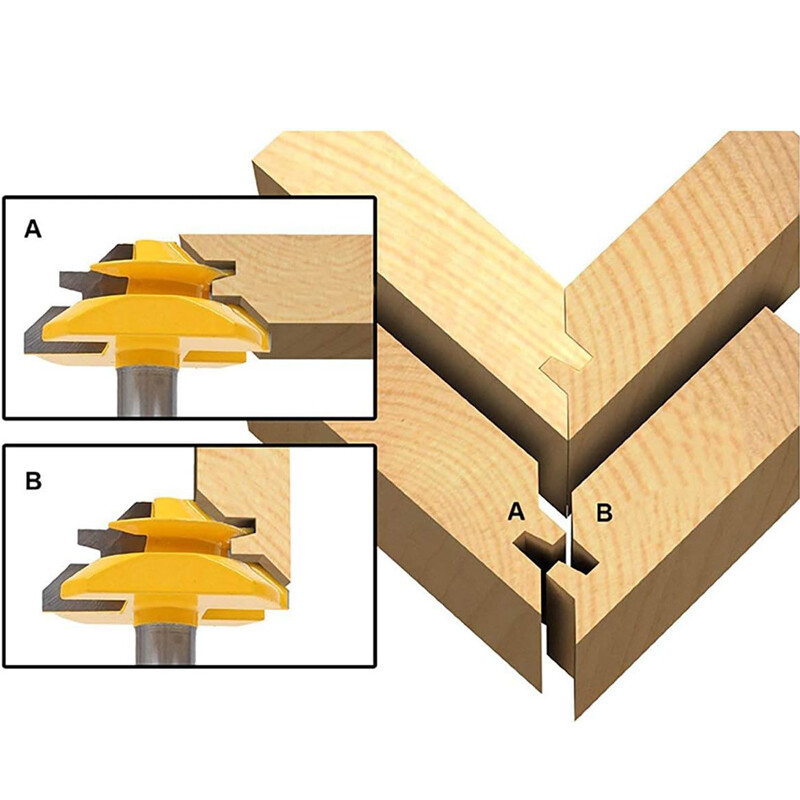 A

B

A B